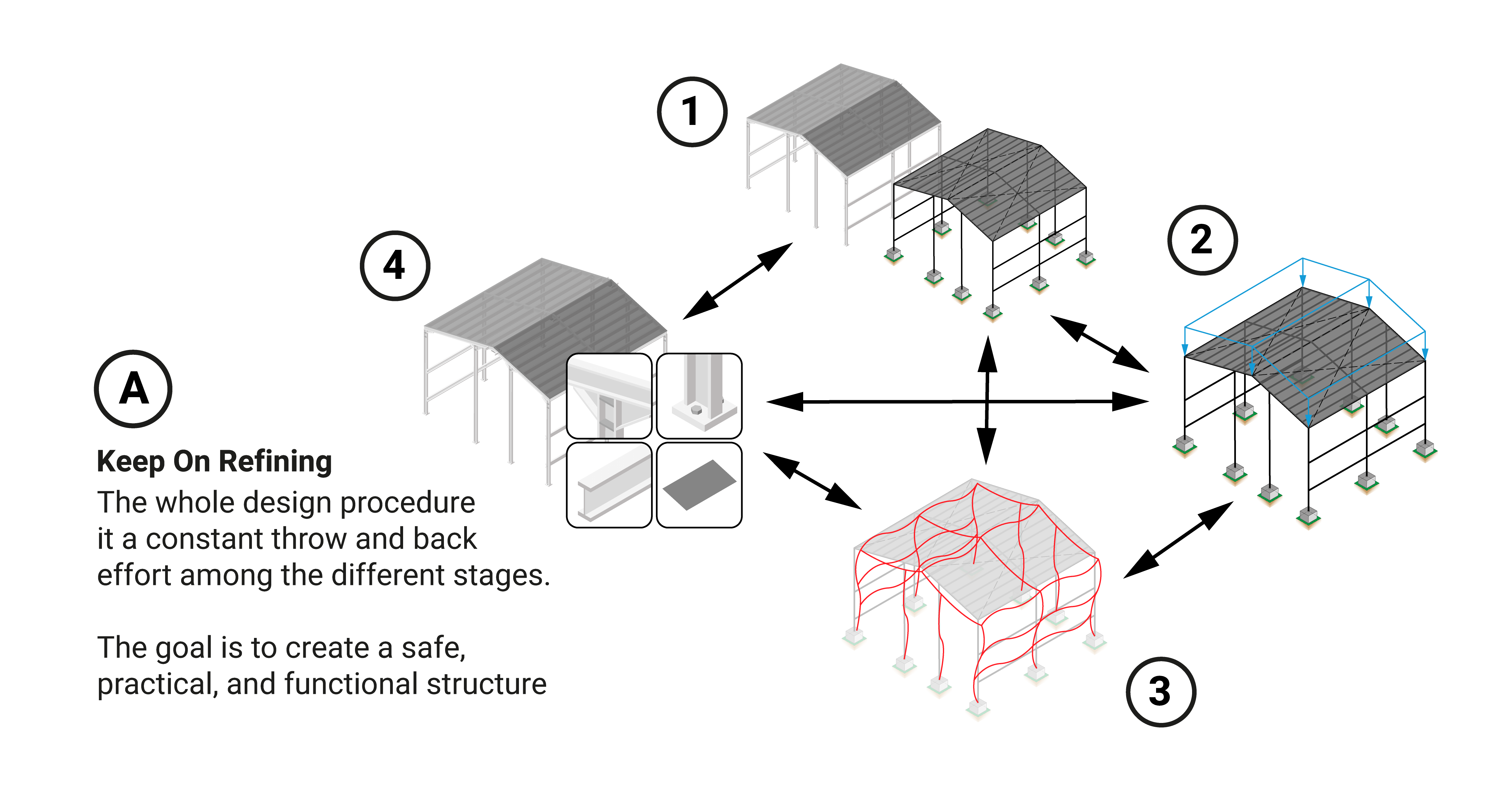 1

4

2

A

Keep On Refining

The whole design procedure it a constant throw and back effort among the different stages.

The goal is to create a safe, practical, and functional structure

3