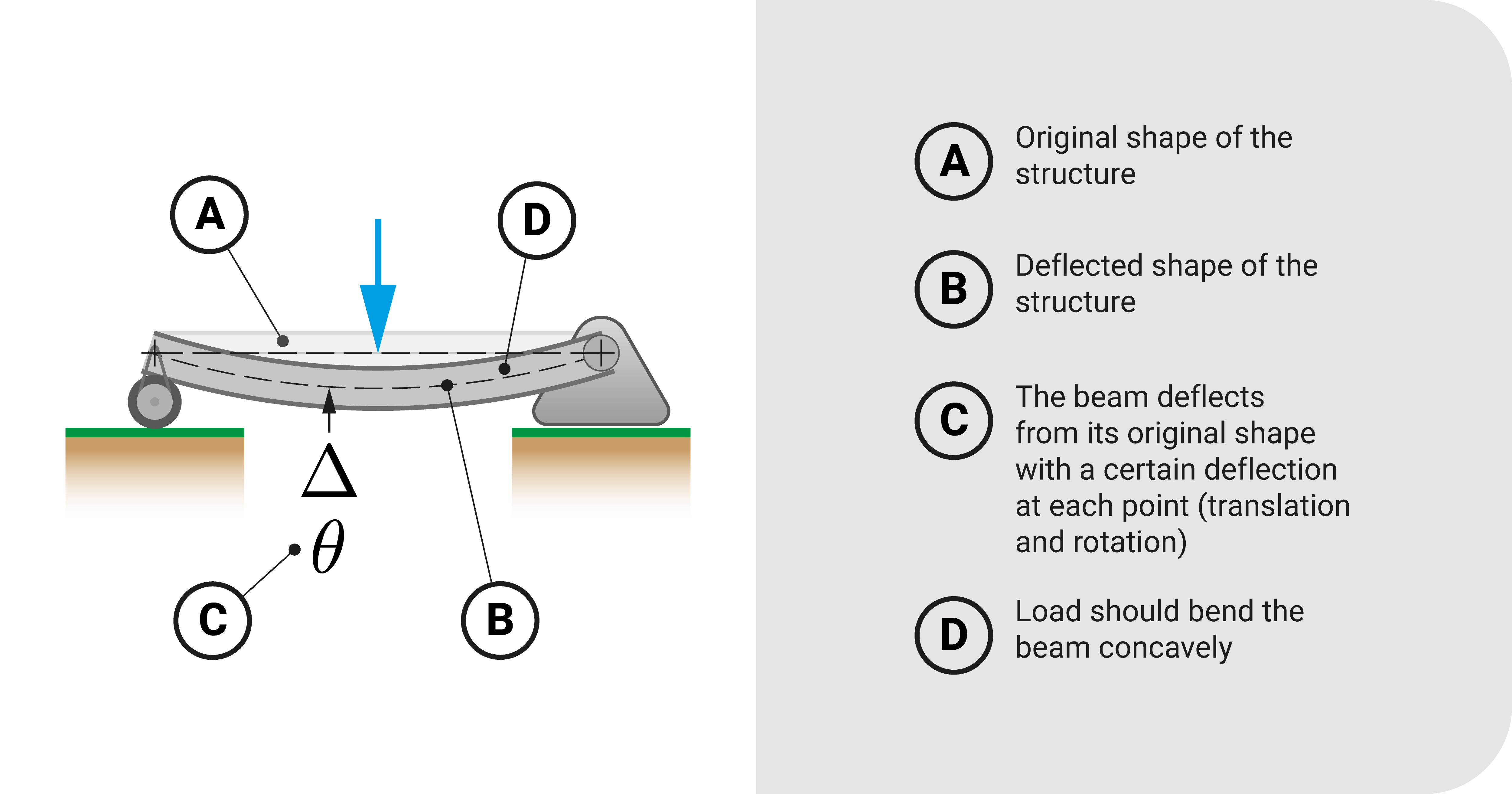 A

D

$\Delta$

$\theta$

C

B

A Original shape of the structure

B Deflected shape of the structure

C The beam deflects from its original shape with a certain deflection at each point (translation and rotation)

D Load should bend the beam concavely