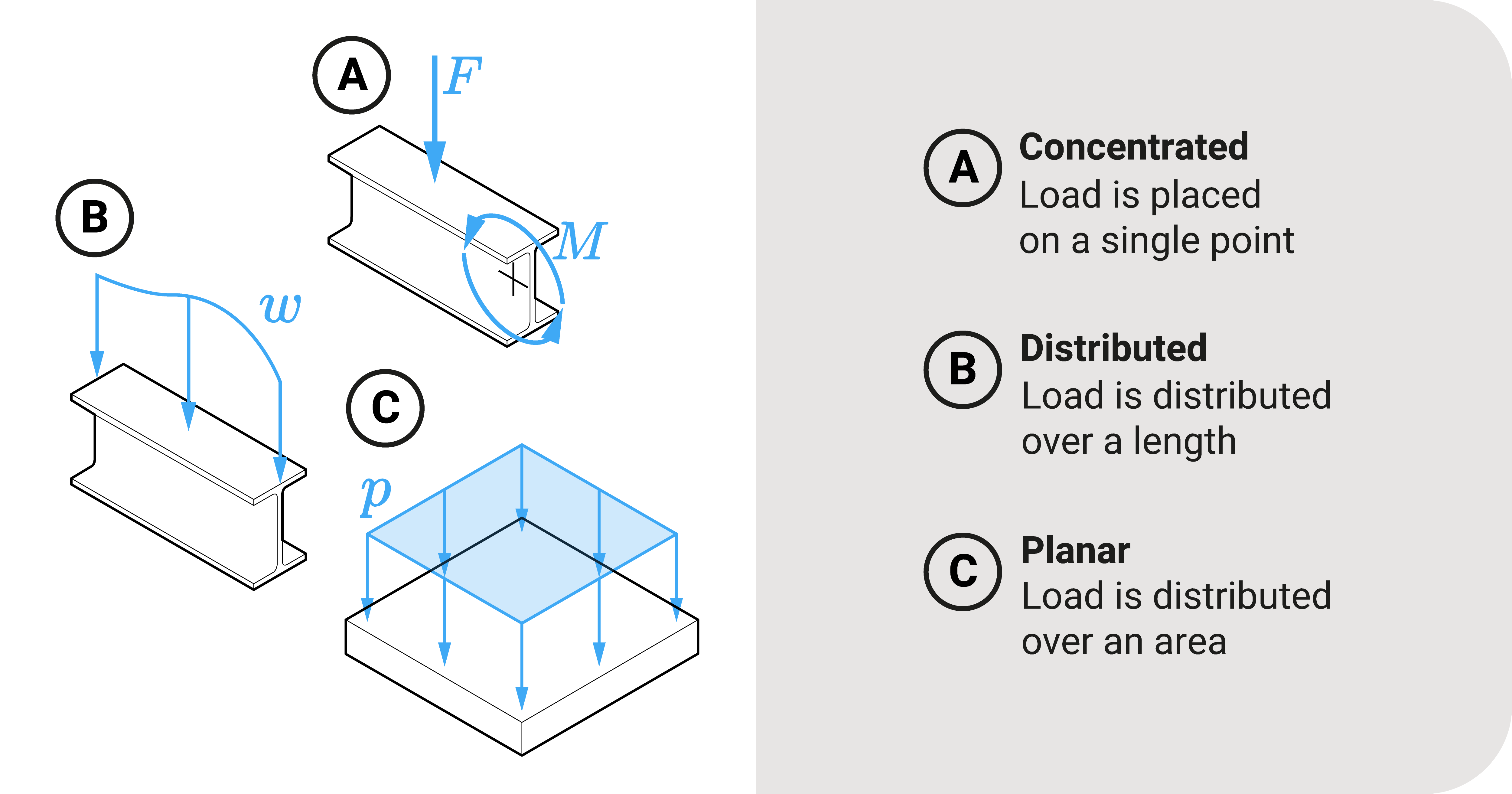 A
$F$
$M$
B
$w$
C
$p$

A
Concentrated
Load is placed on a single point

B
Distributed
Load is distributed over a length

C
Planar
Load is distributed over an area