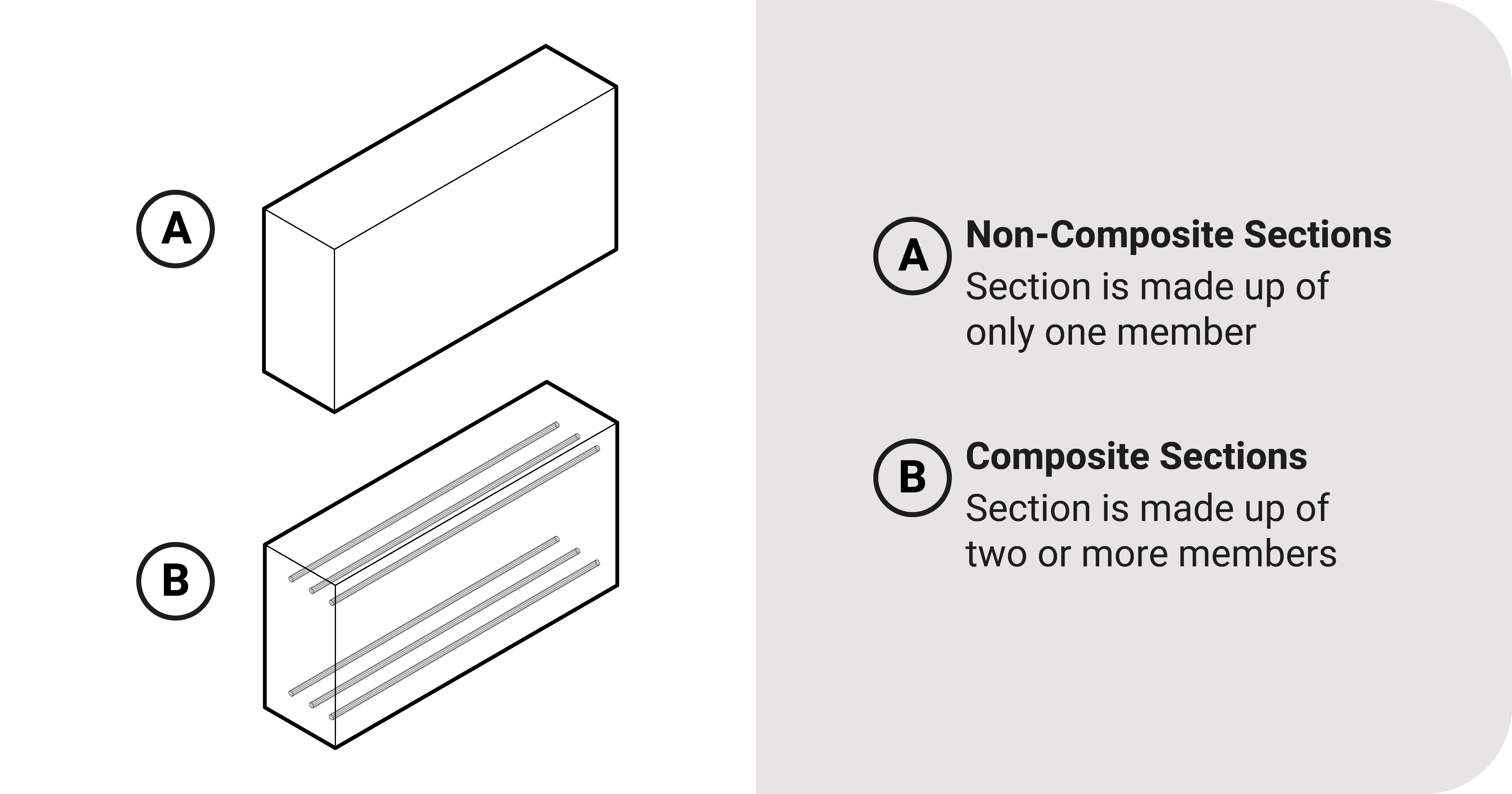 A

B

A Non-Composite Sections
Section is made up of only one member

B Composite Sections
Section is made up of two or more members