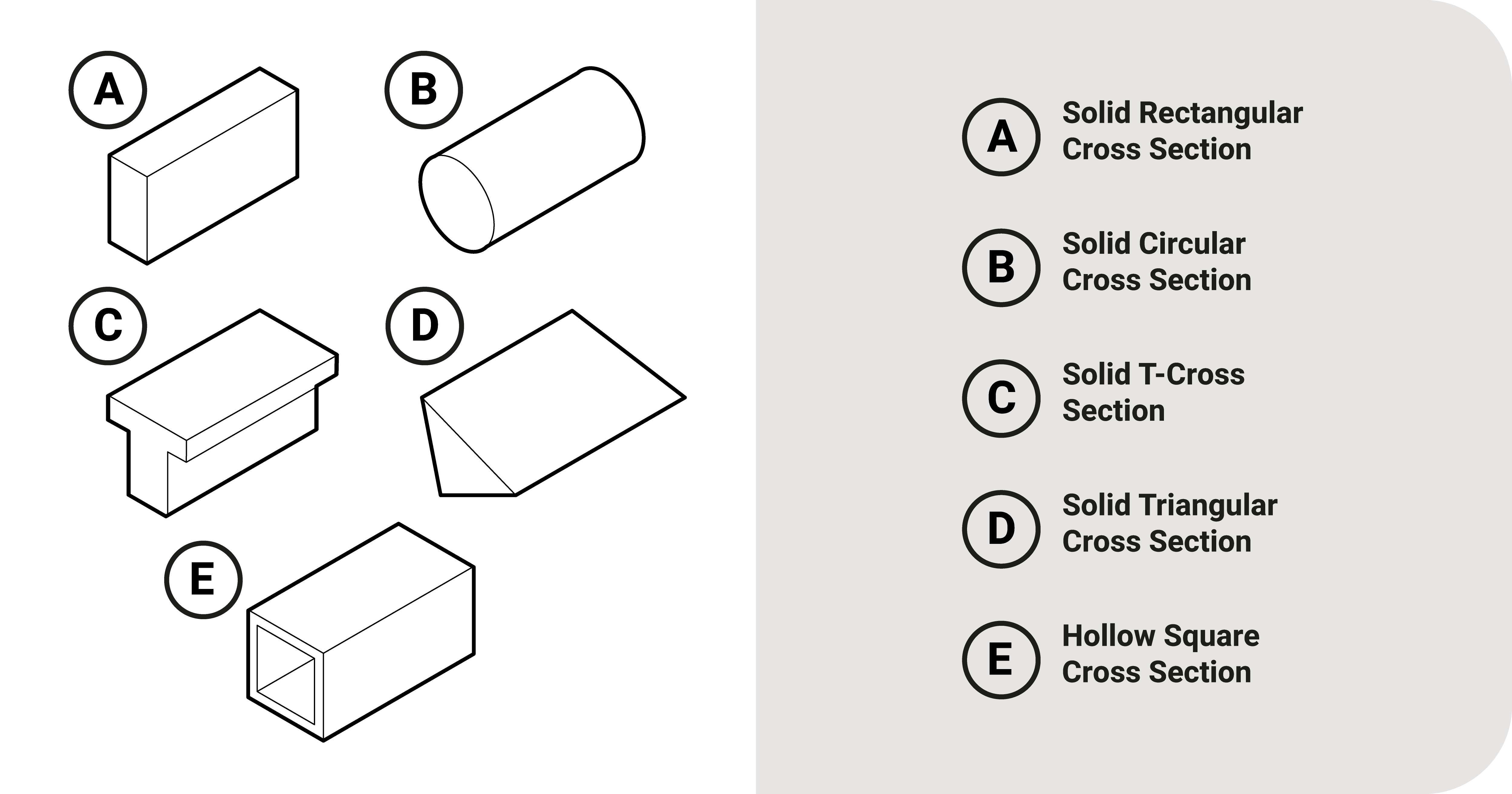 A

B

C

D

E

A Solid Rectangular Cross Section

B Solid Circular Cross Section

C Solid T-Cross Section

D Solid Triangular Cross Section

E Hollow Square Cross Section