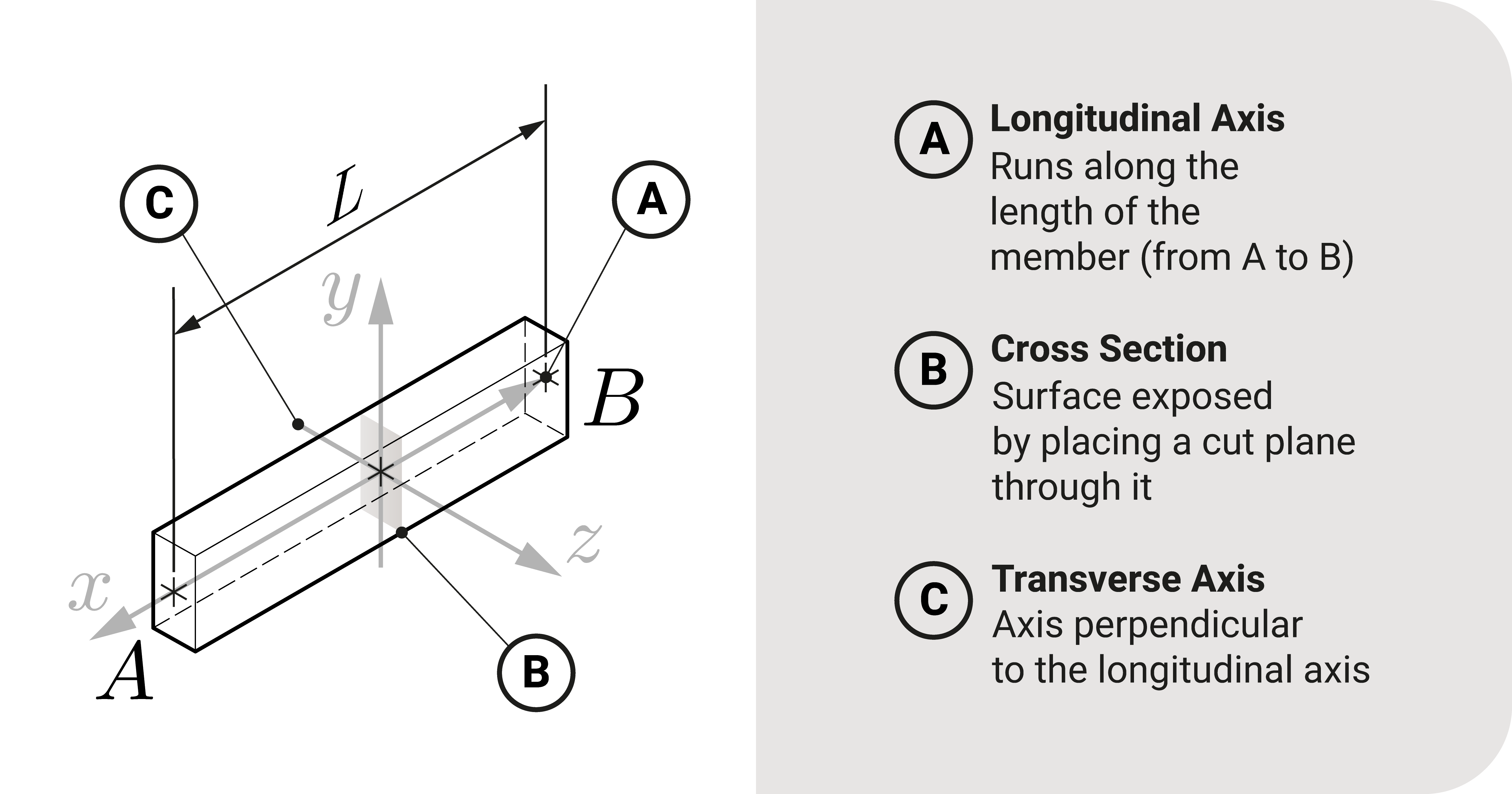 C

$L$

A

$y$

$B$

$z$

$x$

$A$

B

A Longitudinal Axis
Runs along the length of the member (from A to B)

B Cross Section
Surface exposed by placing a cut plane through it

C Transverse Axis
Axis perpendicular to the longitudinal axis