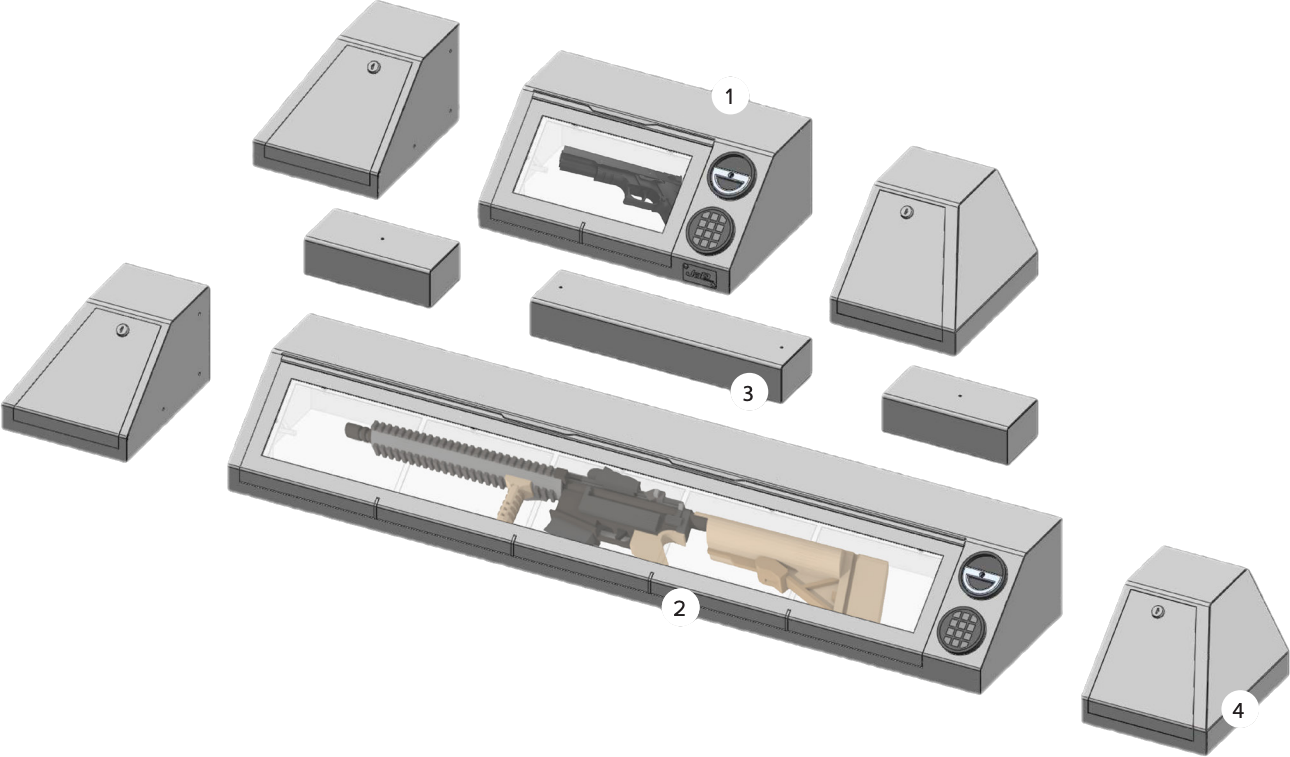 1

3

2

4