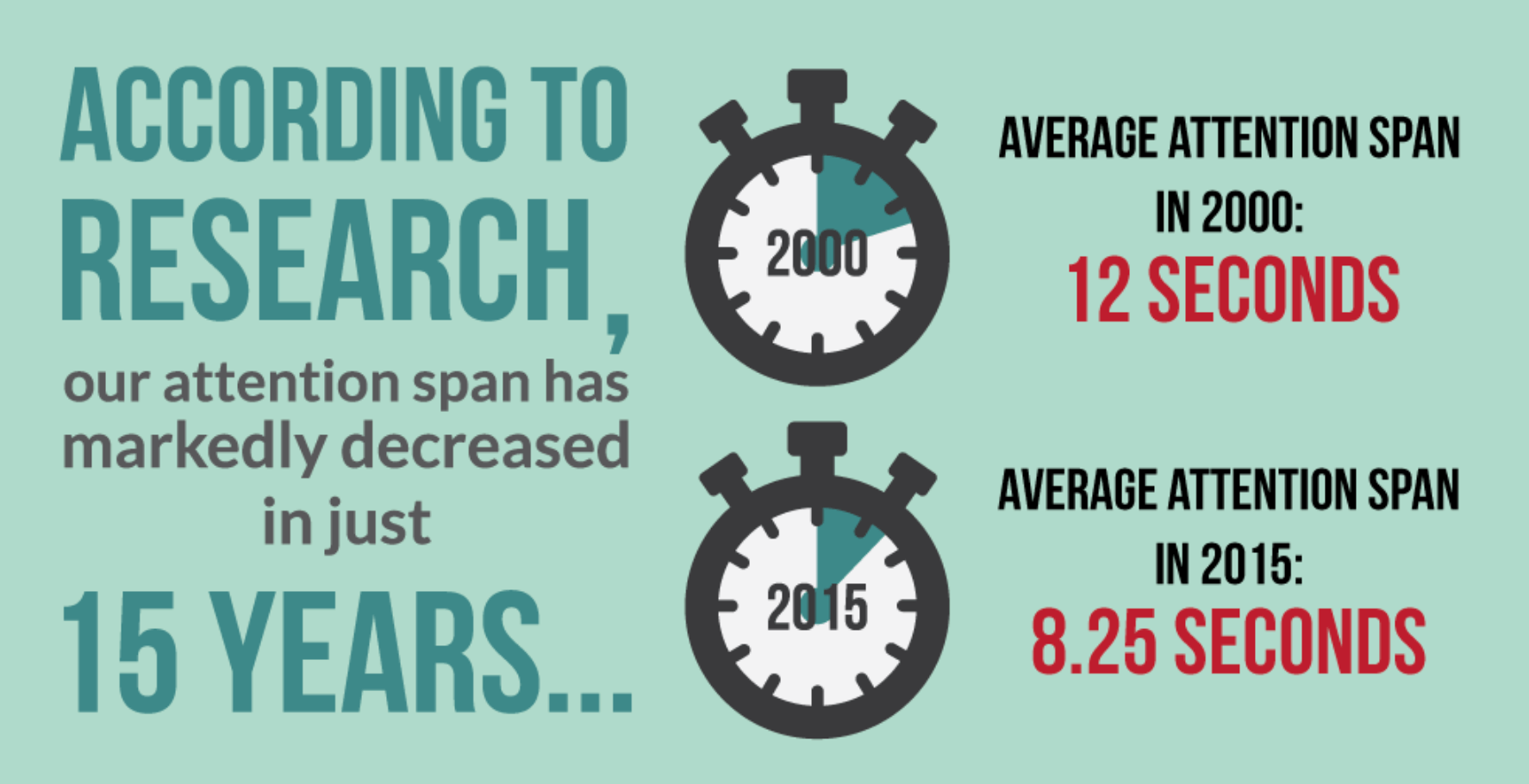 ACCORDING TO RESEARCH, our attention span has markedly decreased in just 15 YEARS...

2000

AVERAGE ATTENTION SPAN IN 2000: 12 SECONDS

2015

AVERAGE ATTENTION SPAN IN 2015: 8.25 SECONDS