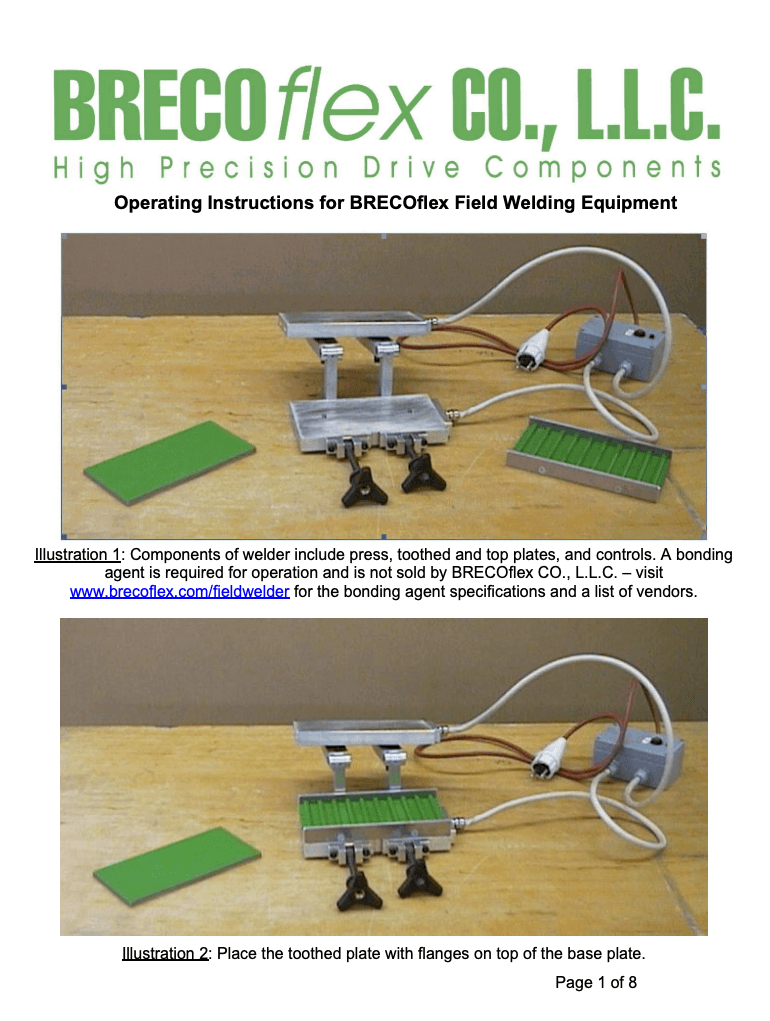 BRECOflex CO., L.L.C.
High Precision Drive Components

Operating Instructions for BRECOflex Field Welding Equipment

Illustration 1: Components of welder include press, toothed and top plates, and controls. A bonding agent is required for operation and is not sold by BRECOflex CO., L.L.C. – visit www.brecoflex.com/fieldwelder for the bonding agent specifications and a list of vendors.

Illustration 2: Place the toothed plate with flanges on top of the base plate.

Page 1 of 8