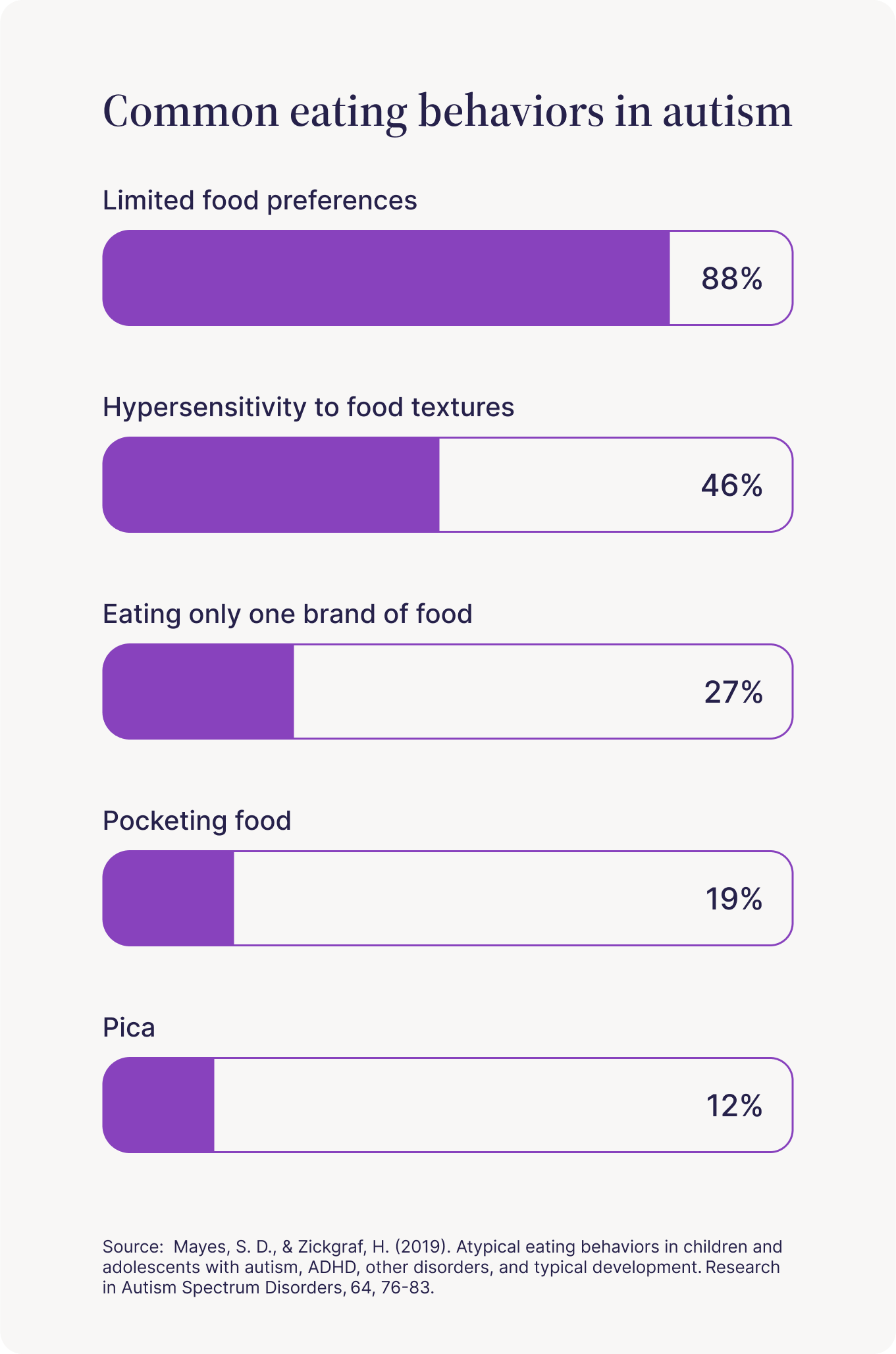 Common eating behaviors in autism

Limited food preferences

88%

Hypersensitivity to food textures

46%

Eating only one brand of food

27%

Pocketing food

19%

Pica

12%

Source: Mayes, S. D., & Zickgraf, H. (2019). Atypical eating behaviors in children and adolescents with autism, ADHD, other disorders, and typical development. Research in Autism Spectrum Disorders, 64, 76-83.