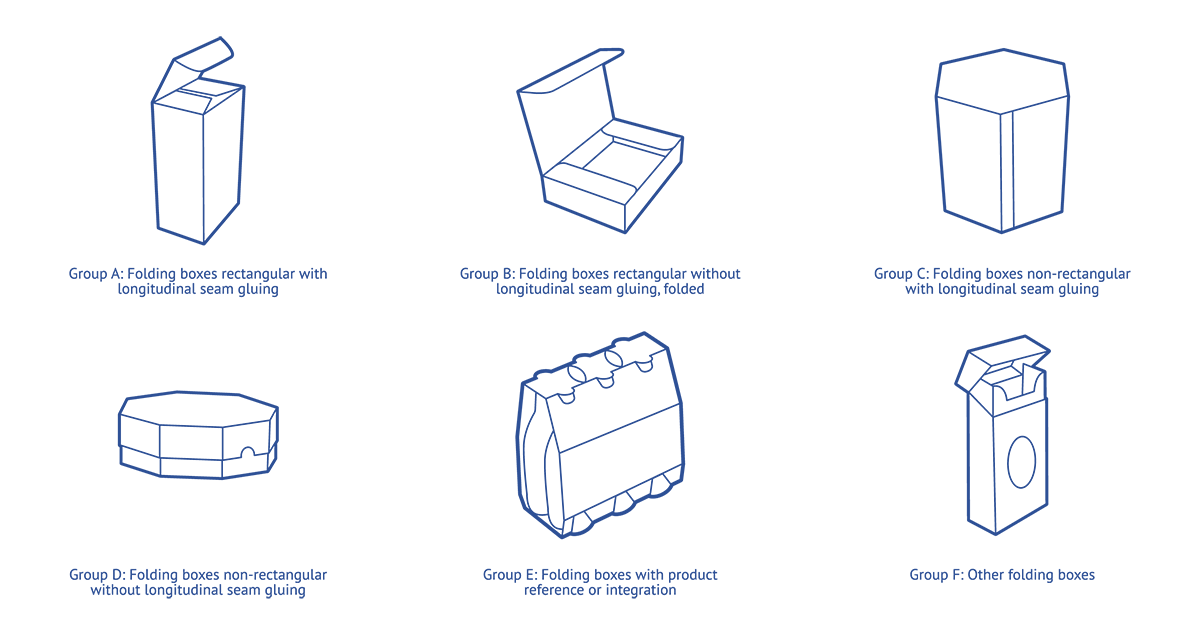 Group A: Folding boxes rectangular with longitudinal seam gluing

Group B: Folding boxes rectangular without longitudinal seam gluing, folded

Group C: Folding boxes non-rectangular with longitudinal seam gluing

Group D: Folding boxes non-rectangular without longitudinal seam gluing

Group E: Folding boxes with product reference or integration

Group F: Other folding boxes