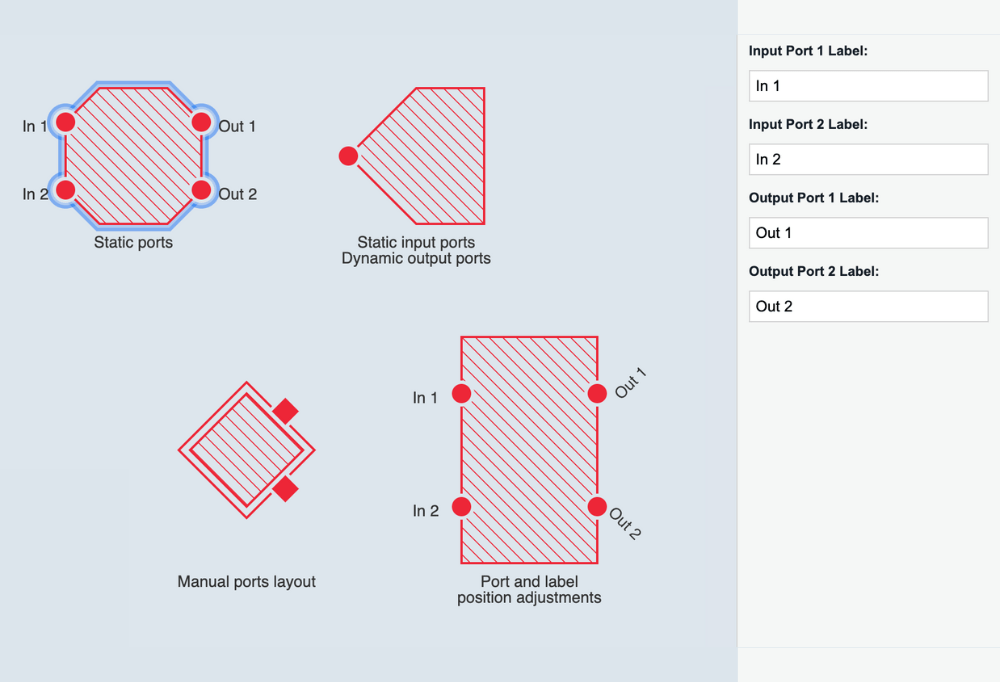 In 1
Out 1
In 2
Out 2
Static ports

Static input ports
Dynamic output ports

Manual ports layout

In 1
Out 1
In 2
Out 2
Port and label position adjustments

Input Port 1 Label:
In 1
Input Port 2 Label:
In 2
Output Port 1 Label:
Out 1
Output Port 2 Label:
Out 2