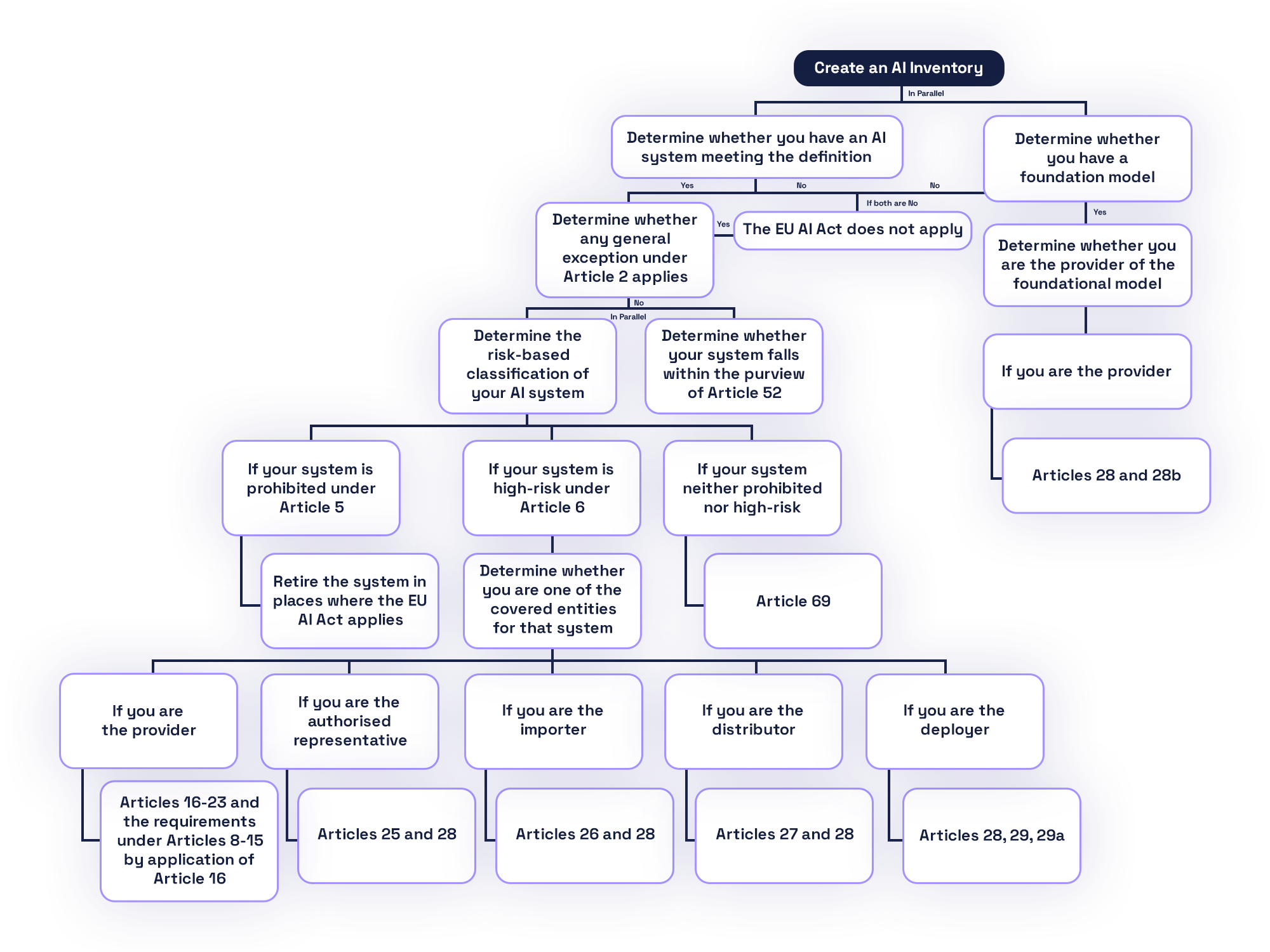 Create an AI Inventory

In Parallel

Determine whether you have an AI system meeting the definition

Determine whether you have a foundation model

Yes

No

No

If both are No

Yes

Determine whether any general exception under Article 2 applies

Yes

The EU AI Act does not apply

Determine whether you are the provider of the foundational model

No

In Parallel

Determine the risk-based classification of your AI system

Determine whether your system falls within the purview of Article 52

If you are the provider

Articles 28 and 28b

If your system is prohibited under Article 5

If your system is high-risk under Article 6

If your system neither prohibited nor high-risk

Retire the system in places where the EU AI Act applies

Determine whether you are one of the covered entities for that system

Article 69

If you are the provider

If you are the authorised representative

If you are the importer

If you are the distributor

If you are the deployer

Articles 16-23 and the requirements under Articles 8-15 by application of Article 16

Articles 25 and 28

Articles 26 and 28

Articles 27 and 28

Articles 28, 29, 29a