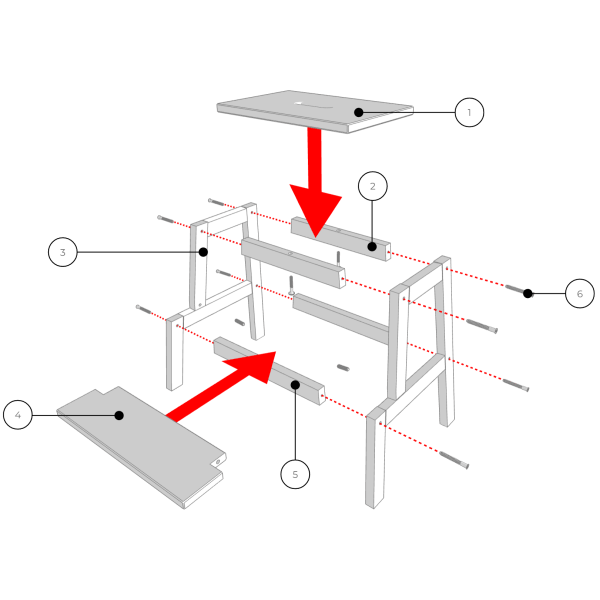 1
2
3
6
4
5