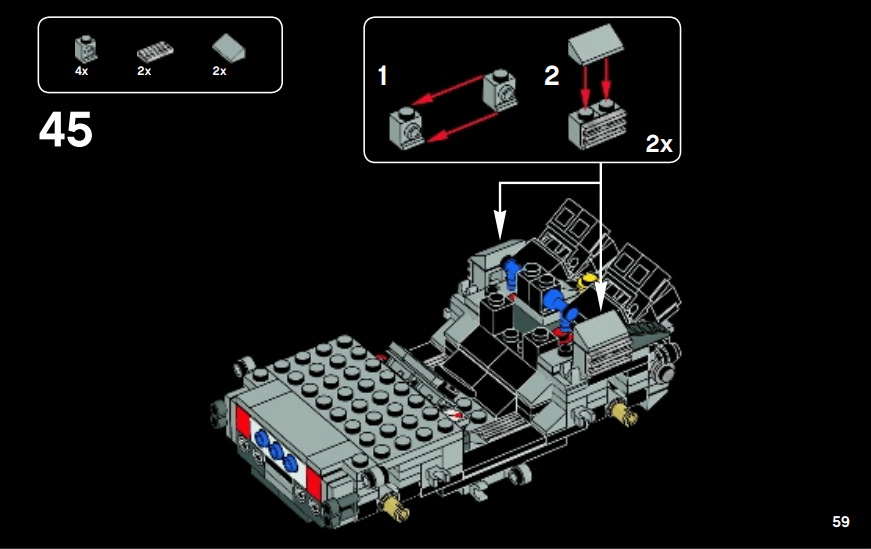 4x 2x 2x

45

1

2

2x

59