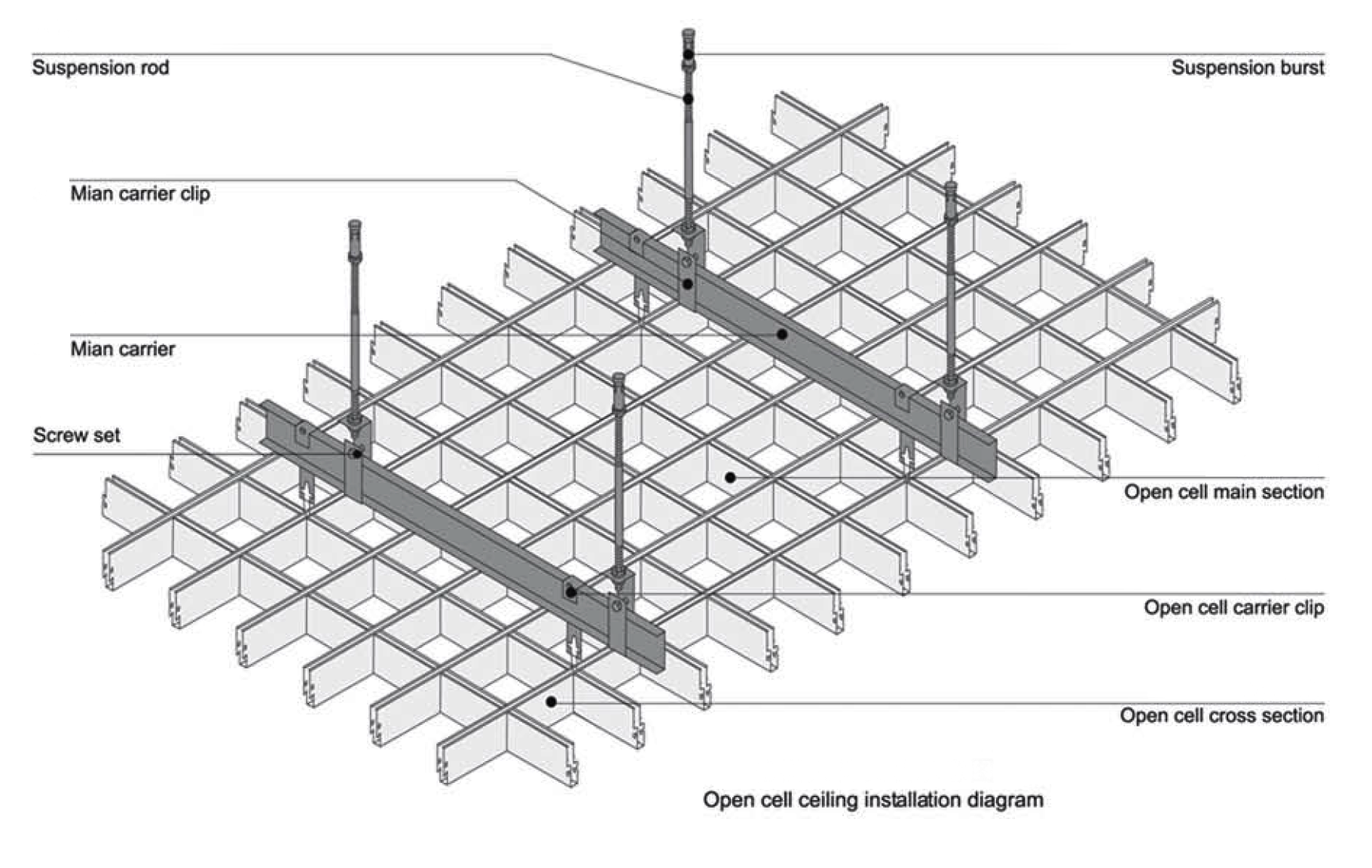 Suspension rod

Suspension burst

Mian carrier clip

Mian carrier

Screw set

Open cell main section

Open cell carrier clip

Open cell cross section

Open cell ceiling installation diagram