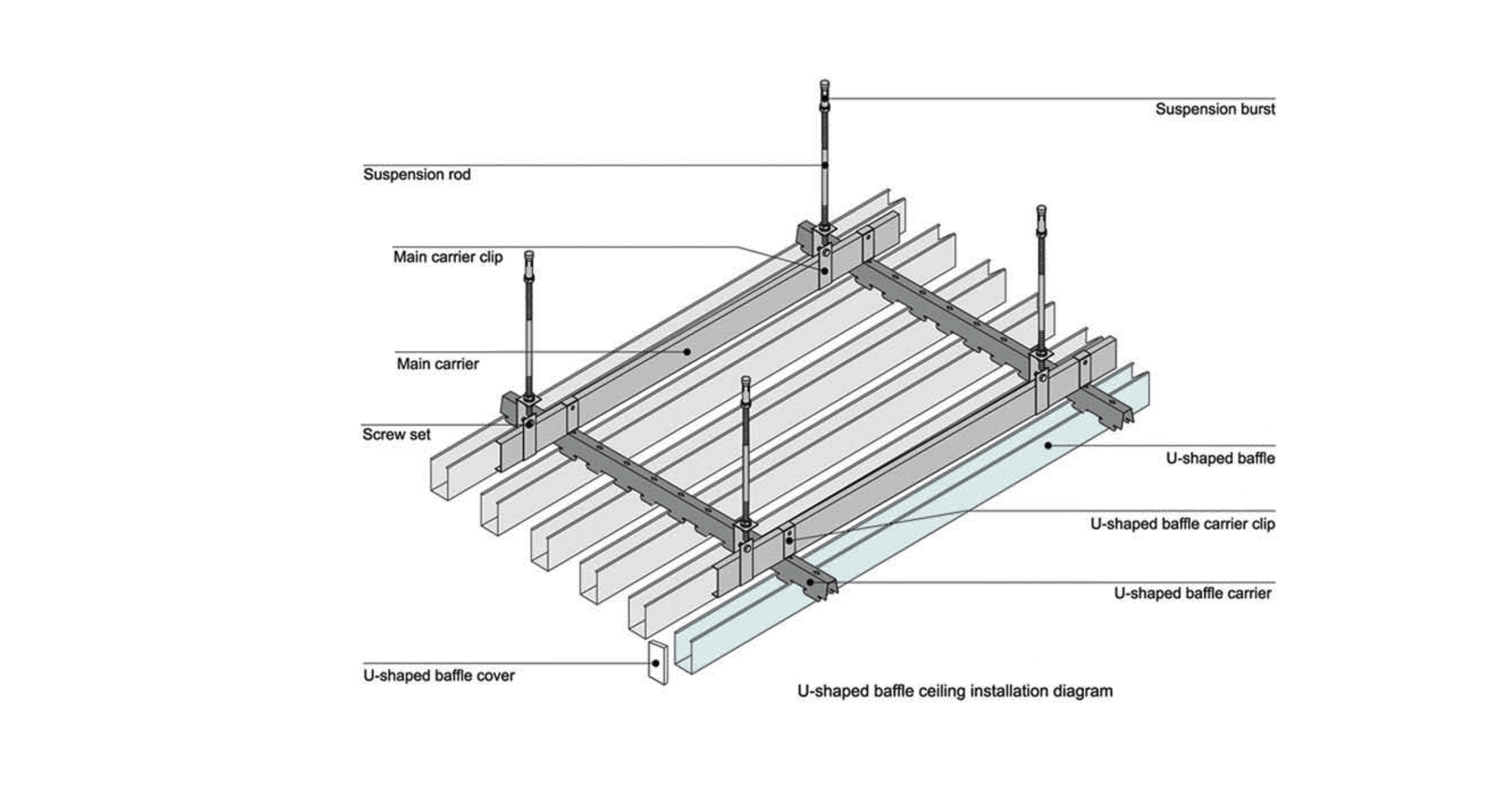 Suspension burst

Suspension rod

Main carrier clip

Main carrier

Screw set

U-shaped baffle

U-shaped baffle carrier clip

U-shaped baffle carrier

U-shaped baffle cover

U-shaped baffle ceiling installation diagram