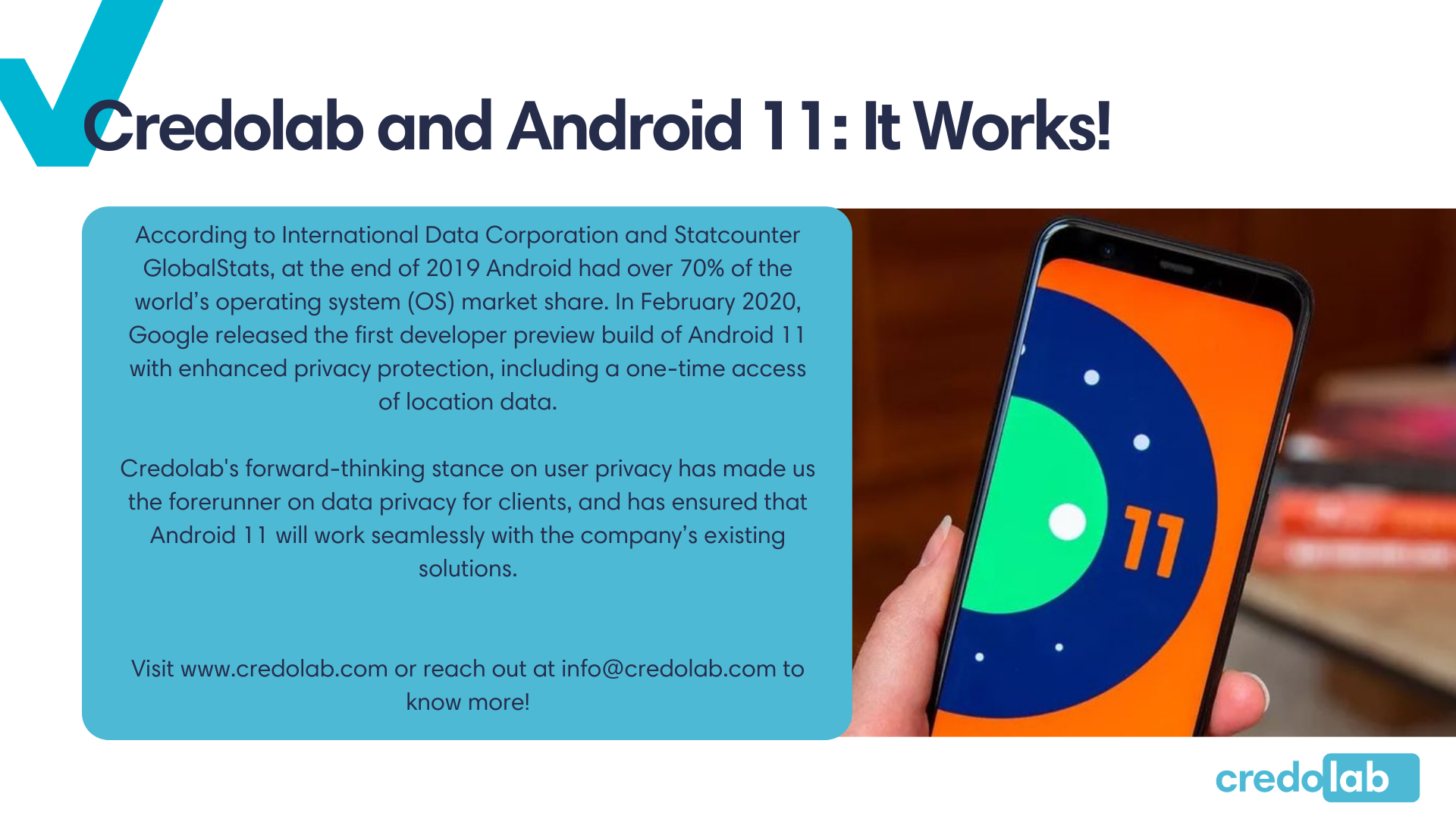 Credolab and Android 11: It Works!

According to International Data Corporation and Statcounter GlobalStats, at the end of 2019 Android had over 70% of the world’s operating system (OS) market share. In February 2020, Google released the first developer preview build of Android 11 with enhanced privacy protection, including a one-time access of location data.

Credolab's forward-thinking stance on user privacy has made us the forerunner on data privacy for clients, and has ensured that Android 11 will work seamlessly with the company’s existing solutions.

Visit www.credolab.com or reach out at info@credolab.com to know more!

11

credolab