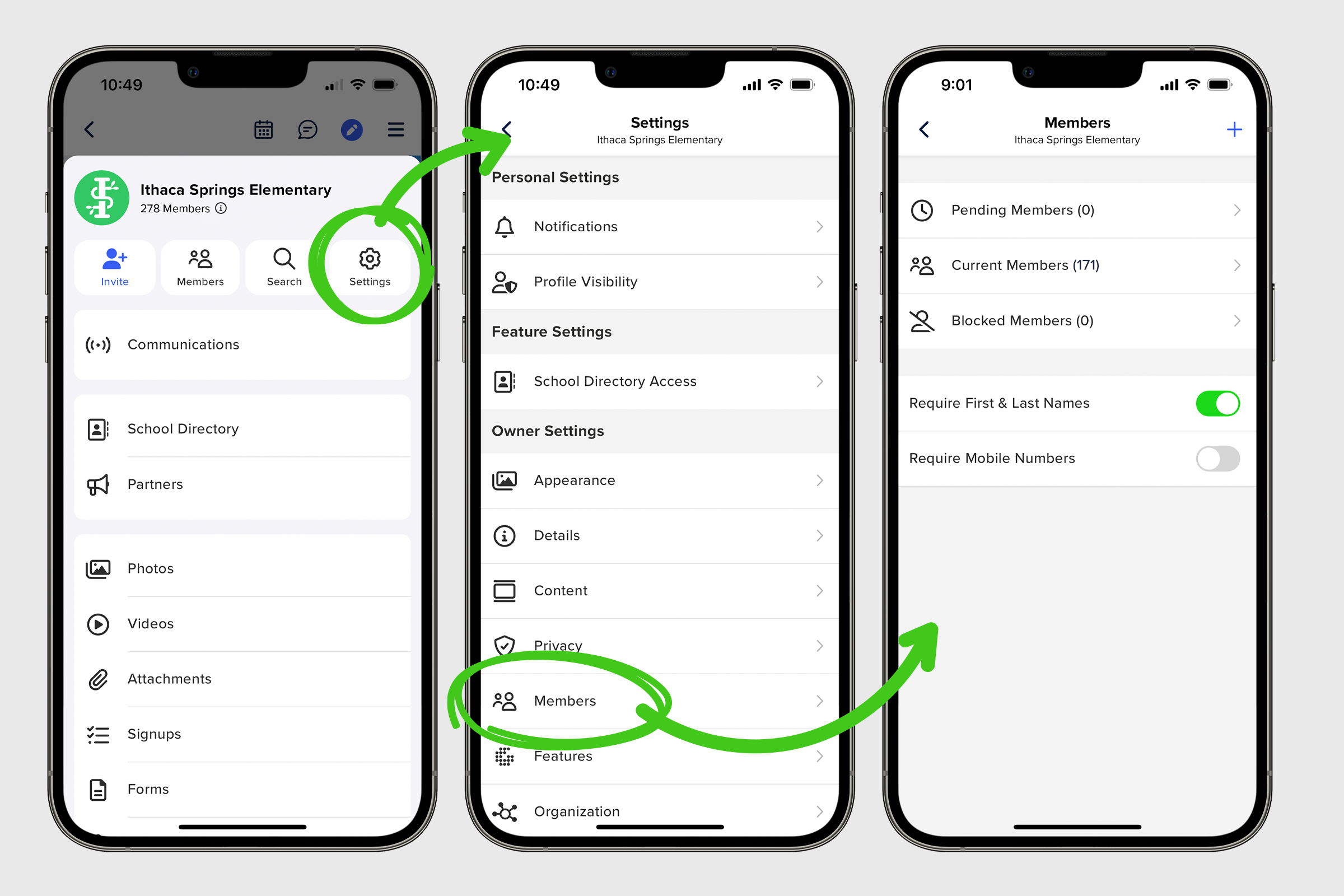 10:49

Ithaca Springs Elementary
278 Members

Invite
Members
Search
Settings

Communications

School Directory
Partners

Photos
Videos
Attachments
Signups
Forms

10:49

Settings
Ithaca Springs Elementary

Personal Settings
Notifications
Profile Visibility

Feature Settings
School Directory Access

Owner Settings
Appearance
Details
Content
Privacy
Members
Features
Organization

9:01

Members
Ithaca Springs Elementary

Pending Members (0)
Current Members (171)
Blocked Members (0)

Require First & Last Names
Require Mobile Numbers