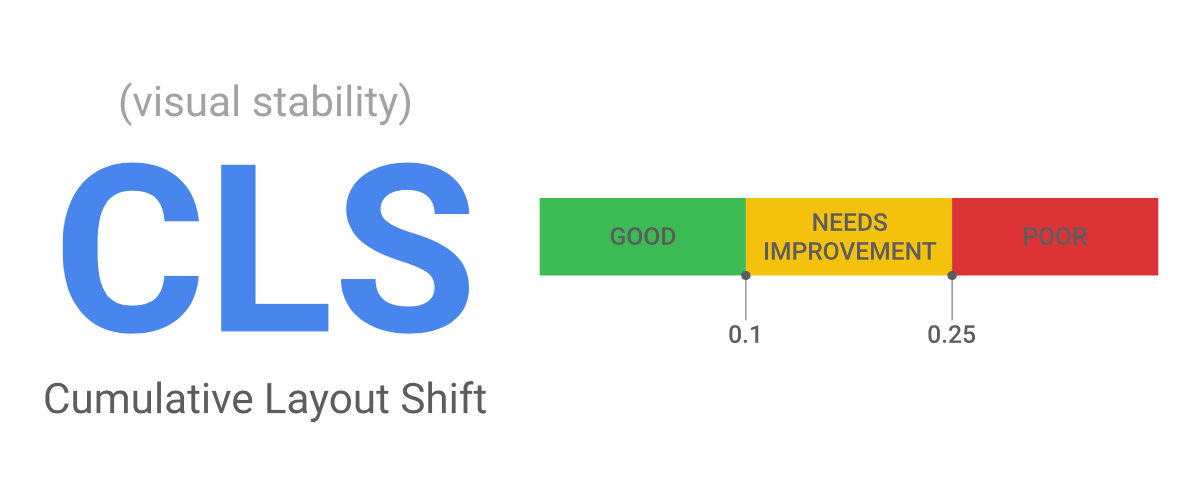 (visual stability)

CLS

Cumulative Layout Shift

GOOD

NEEDS IMPROVEMENT

POOR

0.1

0.25