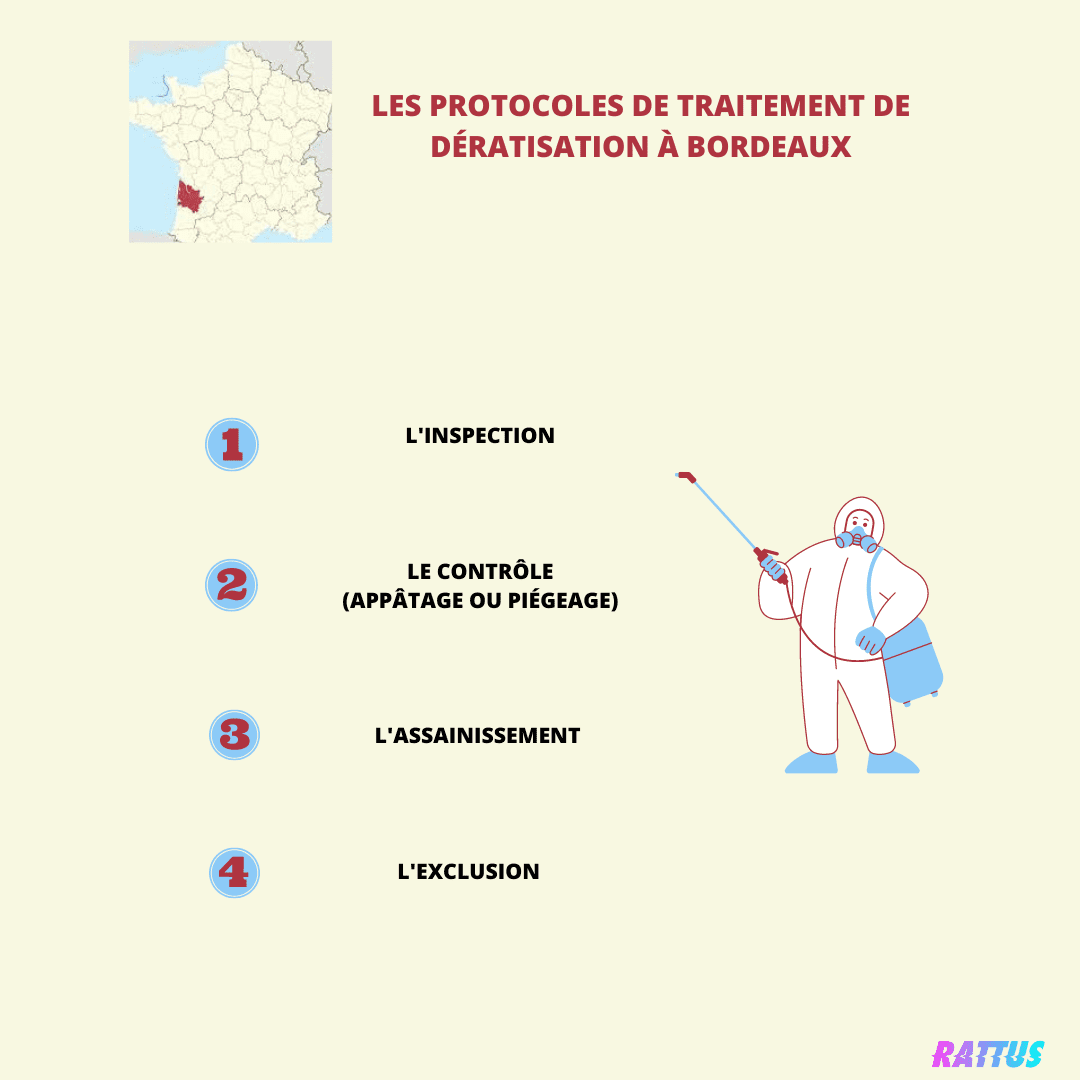 LES PROTOCOLES DE TRAITEMENT DE DÉRATISATION À BORDEAUX

1 L'INSPECTION

2 LE CONTRÔLE (APPÂTAGE OU PIÉGEAGE)

3 L'ASSAINISSEMENT

4 L'EXCLUSION

RATTUS