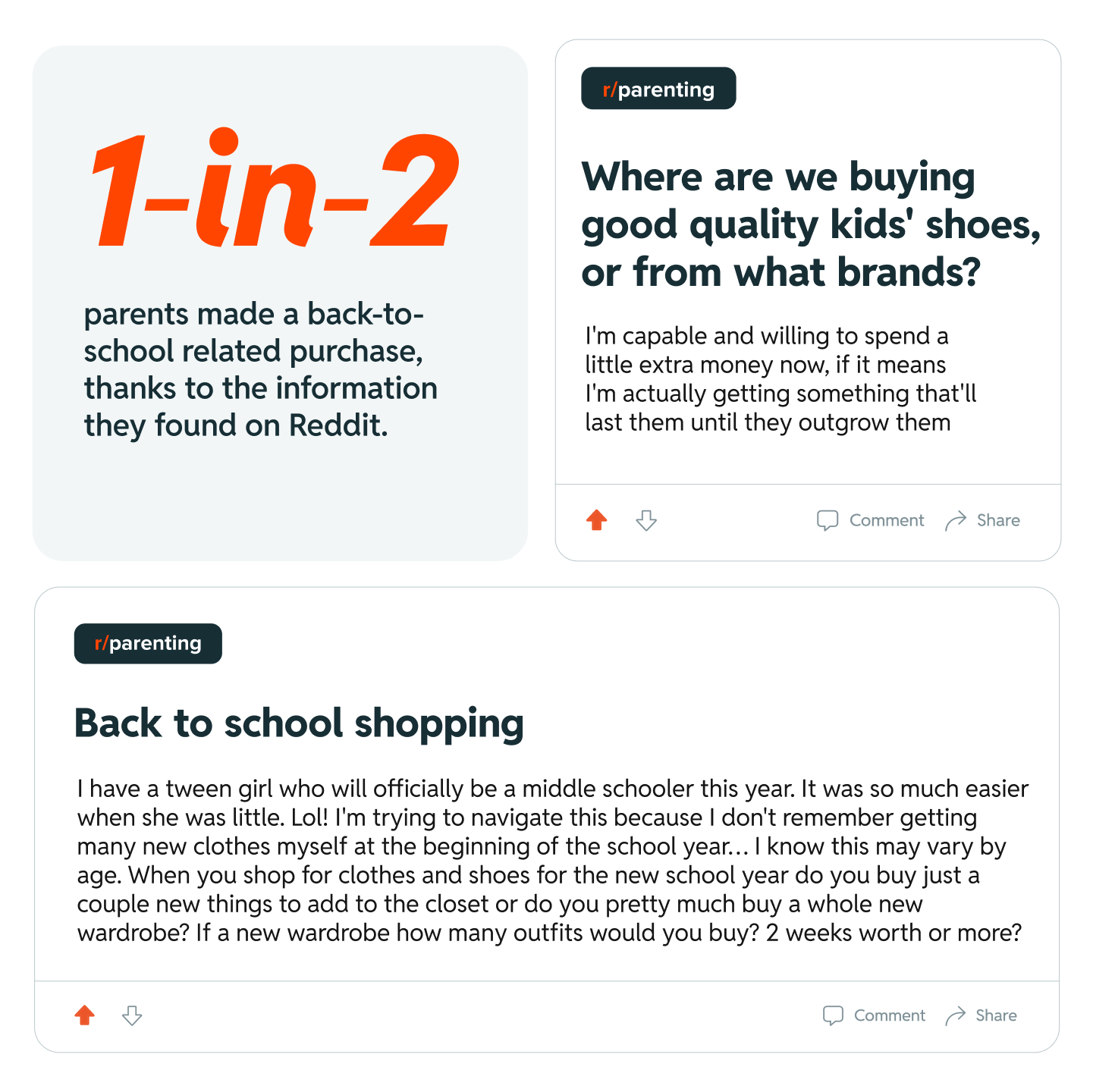 1-in-2

parents made a back-to-school related purchase, thanks to the information they found on Reddit.

r/parenting

Where are we buying good quality kids' shoes, or from what brands?

I'm capable and willing to spend a little extra money now, if it means I'm actually getting something that'll last them until they outgrow them

Comment Share

r/parenting

Back to school shopping

I have a tween girl who will officially be a middle schooler this year. It was so much easier when she was little. Lol! I'm trying to navigate this because I don't remember getting many new clothes myself at the beginning of the school year... I know this may vary by age. When you shop for clothes and shoes for the new school year do you buy just a couple new things to add to the closet or do you pretty much buy a whole new wardrobe? If a new wardrobe how many outfits would you buy? 2 weeks worth or more?

Comment Share