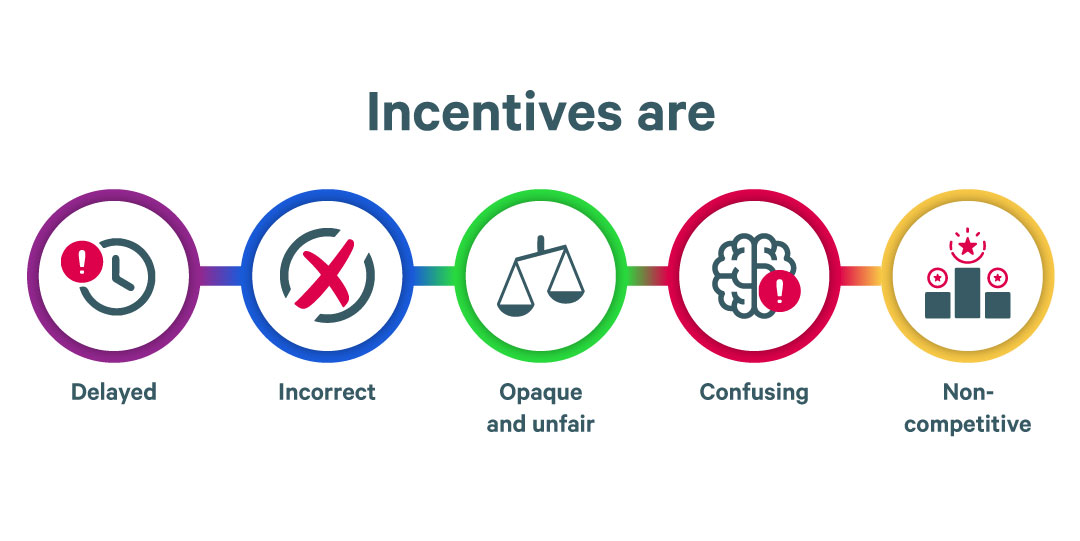 Incentives are

Delayed

Incorrect

Opaque and unfair

Confusing

Non-competitive