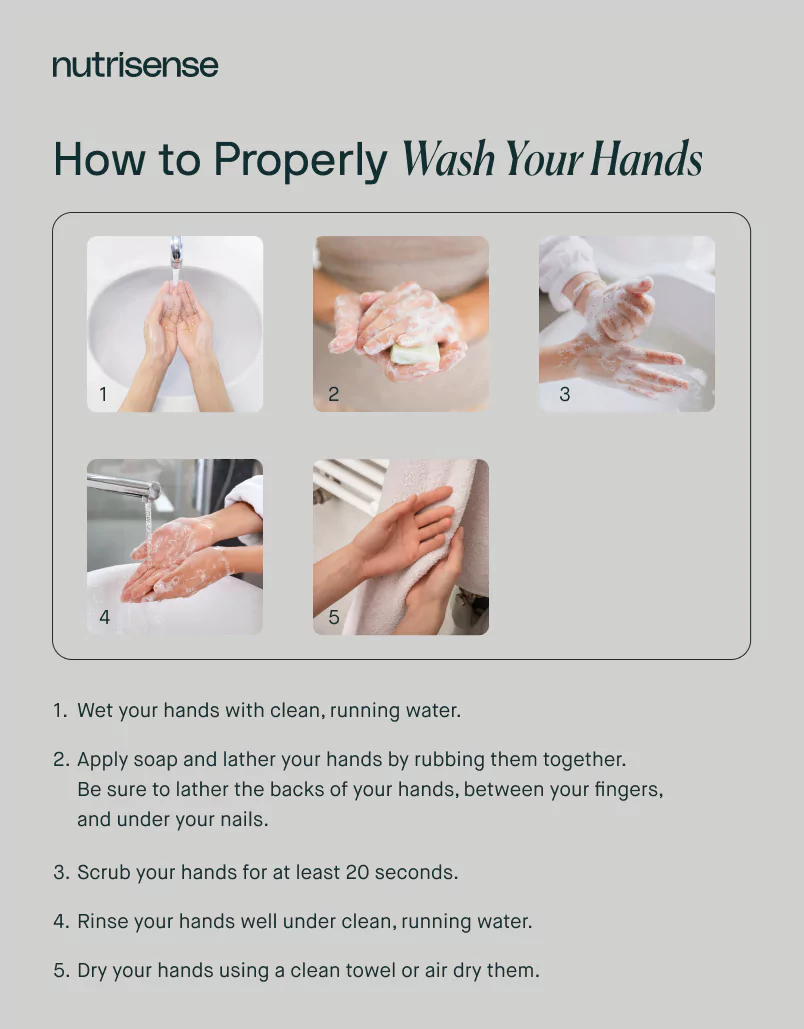 nutrisense

How to Properly Wash Your Hands

1

2

3

4

5

1. Wet your hands with clean, running water.

2. Apply soap and lather your hands by rubbing them together. Be sure to lather the backs of your hands, between your fingers, and under your nails.

3. Scrub your hands for at least 20 seconds.

4. Rinse your hands well under clean, running water.

5. Dry your hands using a clean towel or air dry them.