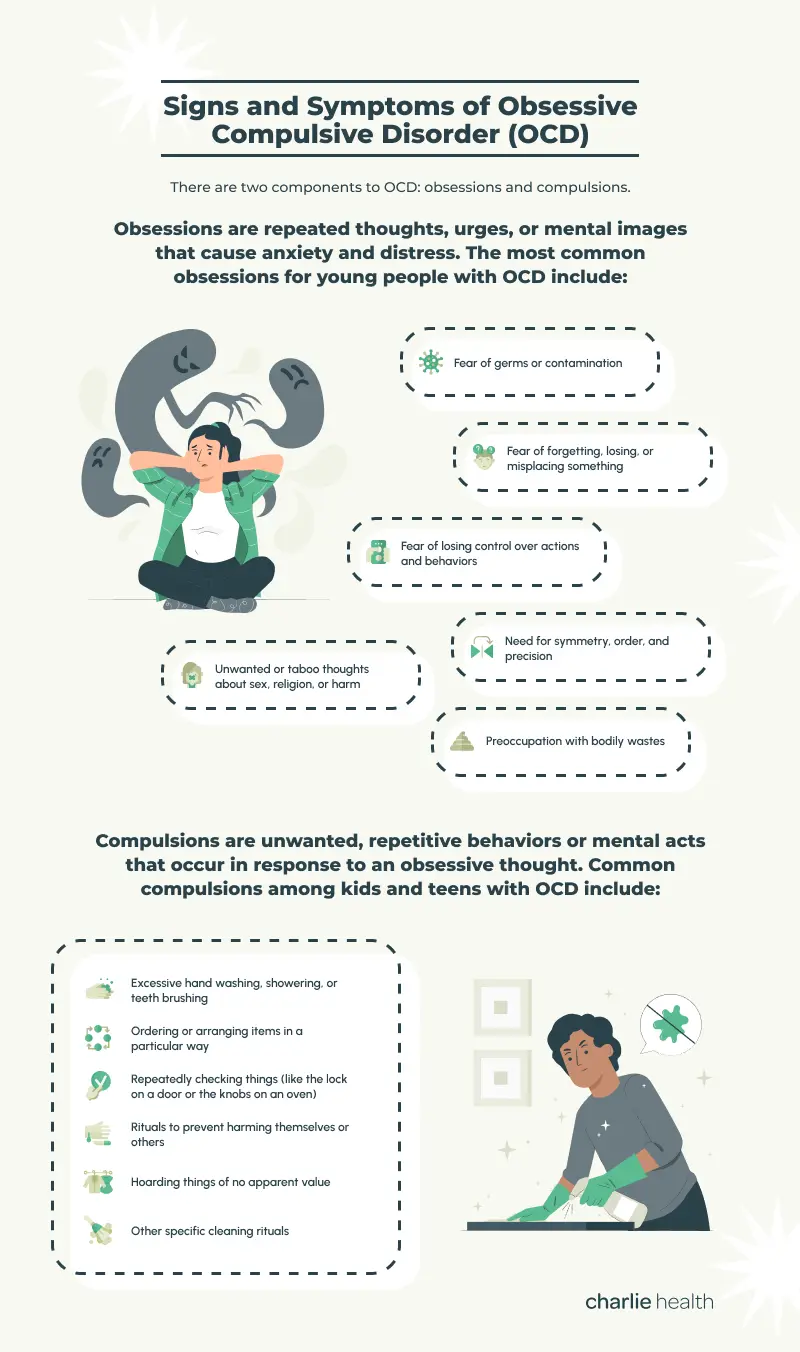 Signs and Symptoms of Obsessive Compulsive Disorder (OCD)

There are two components to OCD: obsessions and compulsions.

Obsessions are repeated thoughts, urges, or mental images that cause anxiety and distress. The most common obsessions for young people with OCD include:

Fear of germs or contamination

Fear of forgetting, losing, or misplacing something

Fear of losing control over actions and behaviors

Need for symmetry, order, and precision

Unwanted or taboo thoughts about sex, religion, or harm

Preoccupation with bodily wastes

Compulsions are unwanted, repetitive behaviors or mental acts that occur in response to an obsessive thought. Common compulsions among kids and teens with OCD include:

Excessive hand washing, showering, or teeth brushing

Ordering or arranging items in a particular way

Repeatedly checking things (like the lock on a door or the knobs on an oven)

Rituals to prevent harming themselves or others

Hoarding things of no apparent value

Other specific cleaning rituals

charlie health