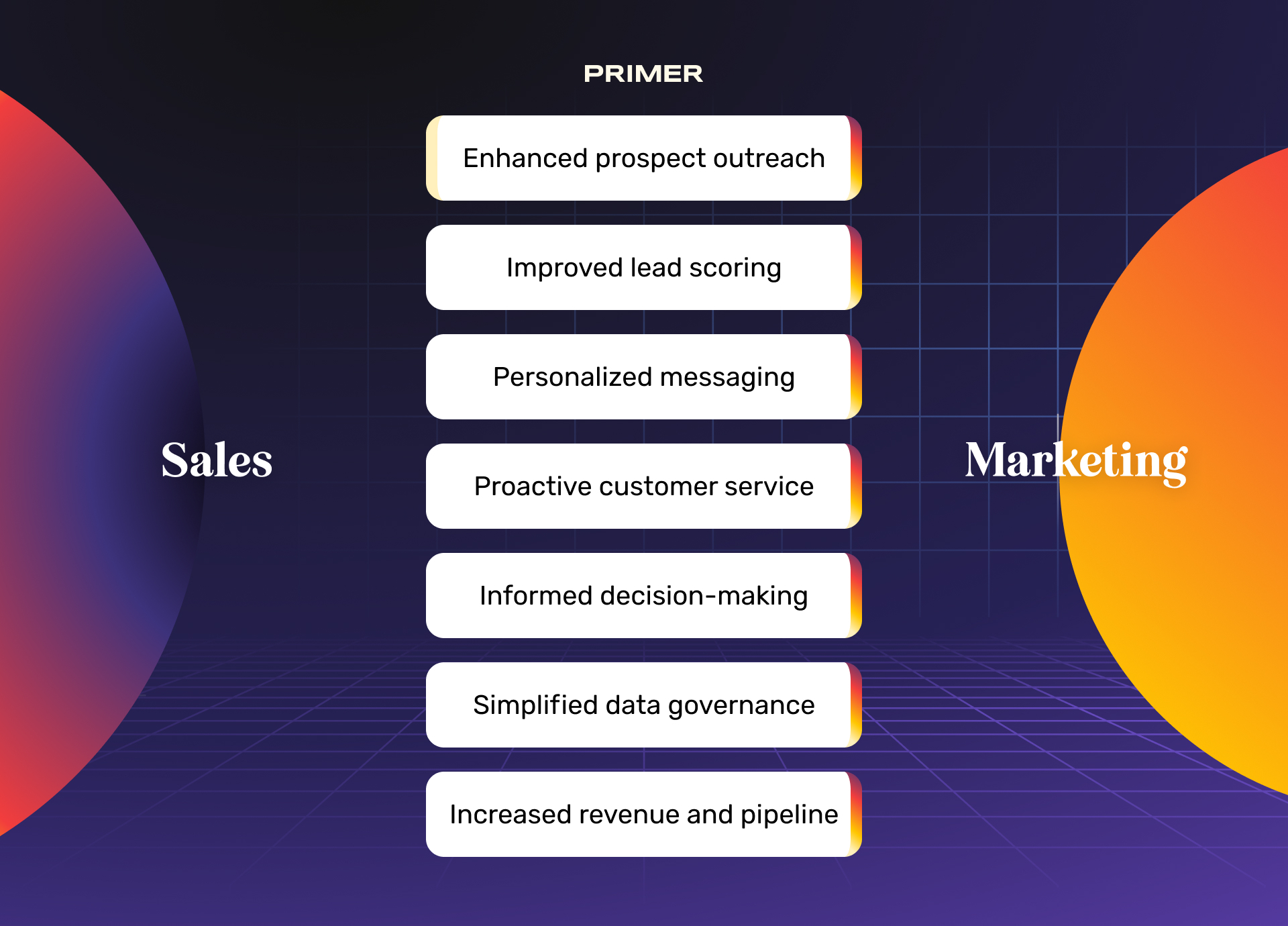 PRIMER

Sales

Enhanced prospect outreach

Improved lead scoring

Personalized messaging

Proactive customer service

Informed decision-making

Simplified data governance

Increased revenue and pipeline

Marketing