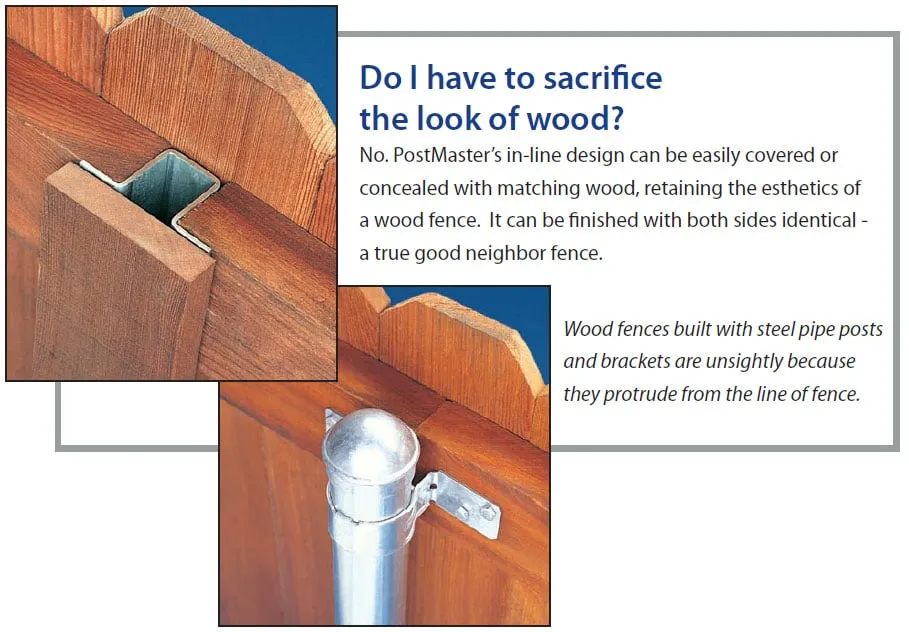 Do I have to sacrifice the look of wood?

No. PostMaster's in-line design can be easily covered or concealed with matching wood, retaining the esthetics of a wood fence. It can be finished with both sides identical - a true good neighbor fence.

Wood fences built with steel pipe posts and brackets are unsightly because they protrude from the line of fence.