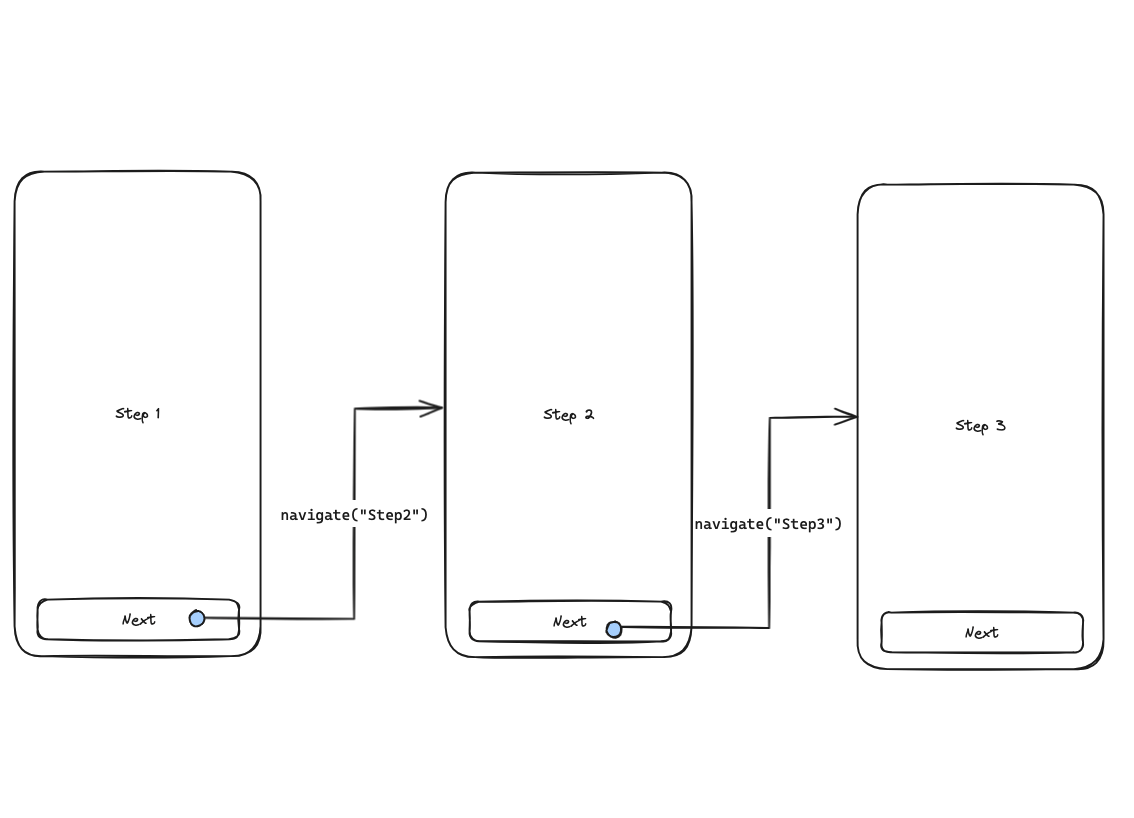 Step 1

Next

navigate("Step2")

Step 2

Next

navigate("Step3")

Step 3

Next