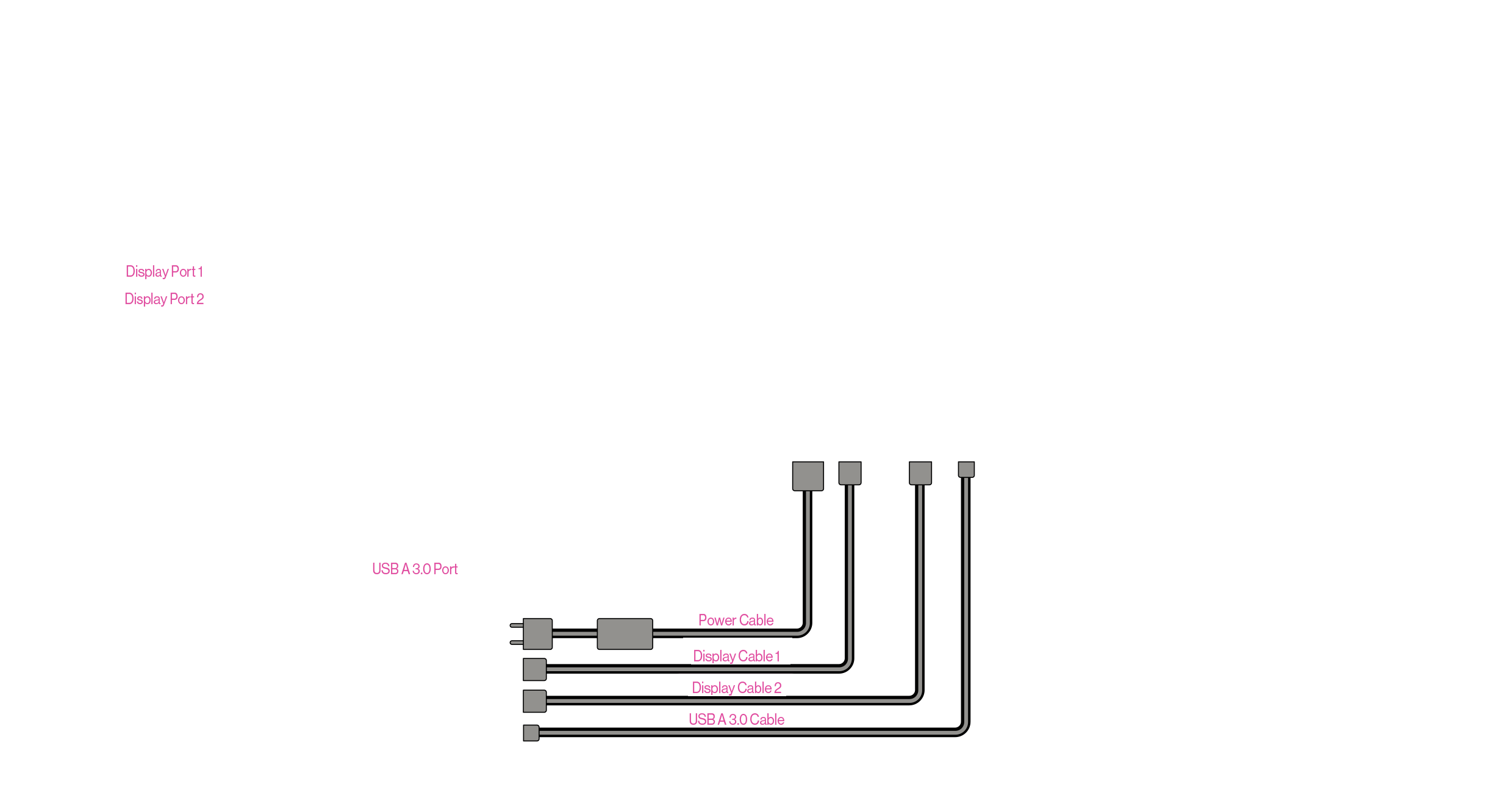 Display Port 1
Display Port 2

USB A 3.0 Port

Power Cable
Display Cable 1
Display Cable 2
USB A 3.0 Cable