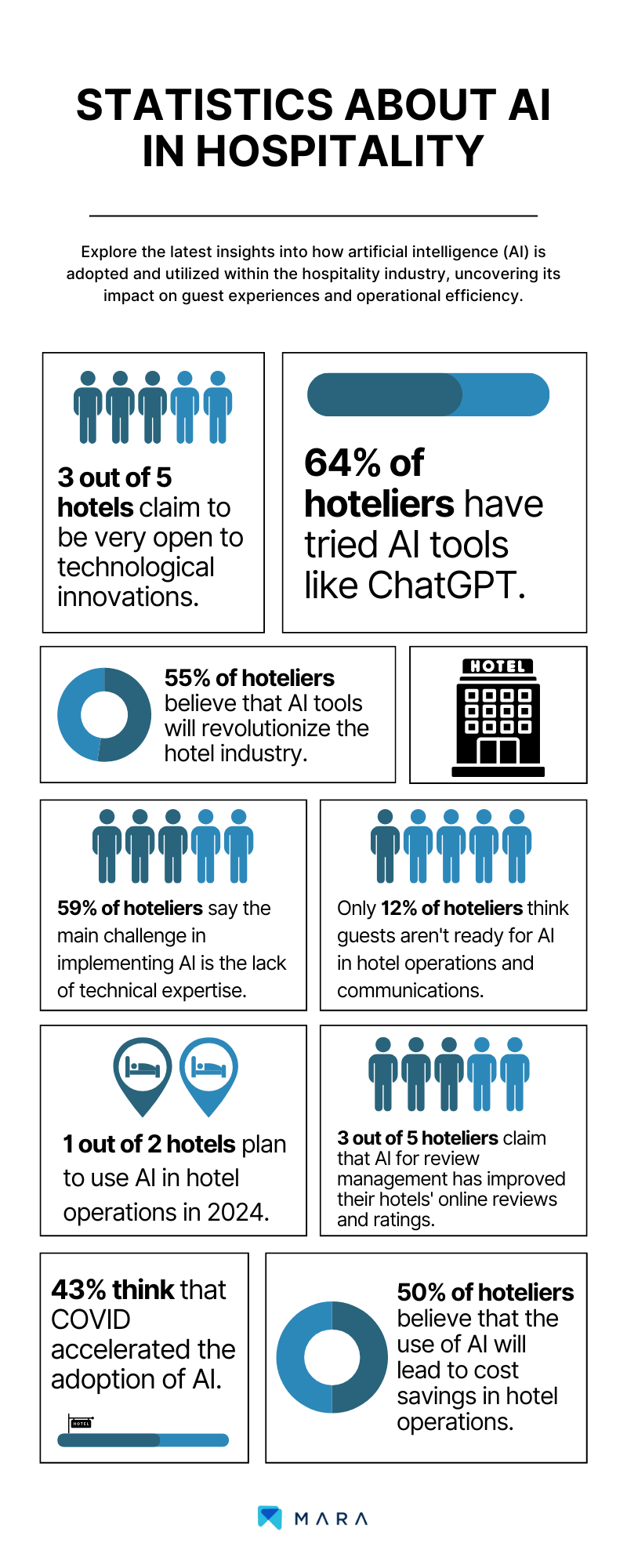 STATISTICS ABOUT AI IN HOSPITALITY

Explore the latest insights into how artificial intelligence (AI) is adopted and utilized within the hospitality industry, uncovering its impact on guest experiences and operational efficiency.

3 out of 5 hotels claim to be very open to technological innovations.

64% of hoteliers have tried AI tools like ChatGPT.

55% of hoteliers believe that AI tools will revolutionize the hotel industry.

HOTEL

59% of hoteliers say the main challenge in implementing AI is the lack of technical expertise.

Only 12% of hoteliers think guests aren't ready for AI in hotel operations and communications.

1 out of 2 hotels plan to use AI in hotel operations in 2024.

3 out of 5 hoteliers claim that AI for review management has improved their hotels' online reviews and ratings.

43% think that COVID accelerated the adoption of AI.

HOTEL

50% of hoteliers believe that the use of AI will lead to cost savings in hotel operations.

MARA