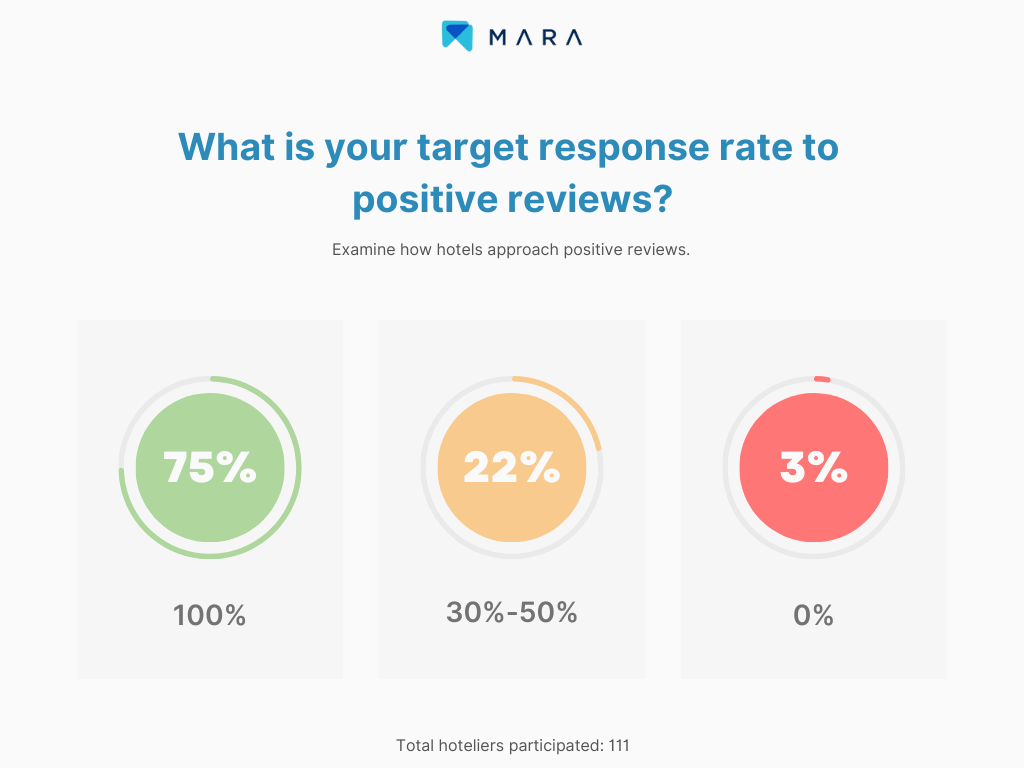 MARA

What is your target response rate to positive reviews?

Examine how hotels approach positive reviews.

75%

100%

22%

30%-50%

3%

0%

Total hoteliers participated: 111