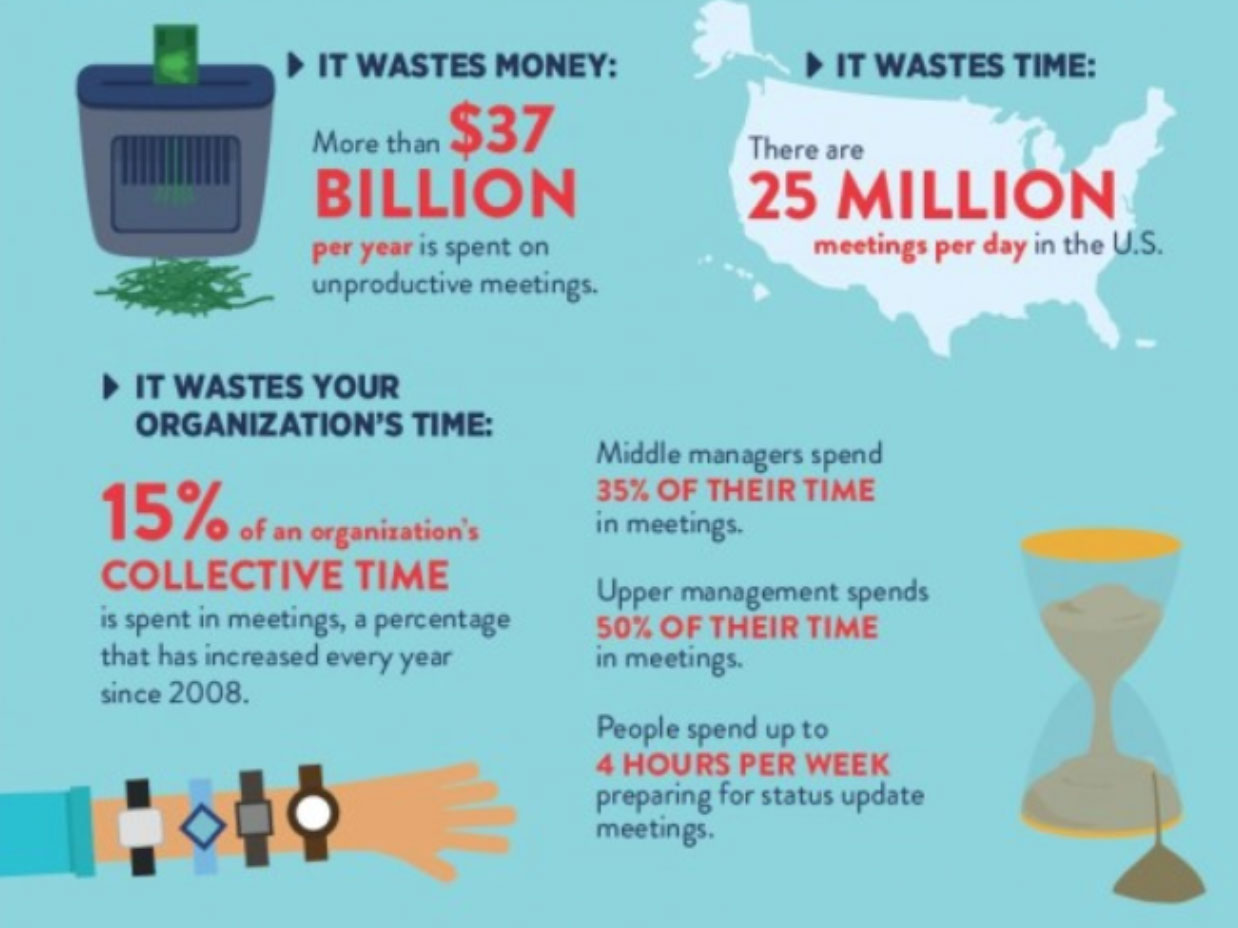 ▶ IT WASTES MONEY:

More than $37 BILLION per year is spent on unproductive meetings.

▶ IT WASTES TIME:

There are 25 MILLION meetings per day in the U.S.

▶ IT WASTES YOUR ORGANIZATION'S TIME:

15% of an organization's COLLECTIVE TIME is spent in meetings, a percentage that has increased every year since 2008.

Middle managers spend 35% OF THEIR TIME in meetings.

Upper management spends 50% OF THEIR TIME in meetings.

People spend up to 4 HOURS PER WEEK preparing for status update meetings.