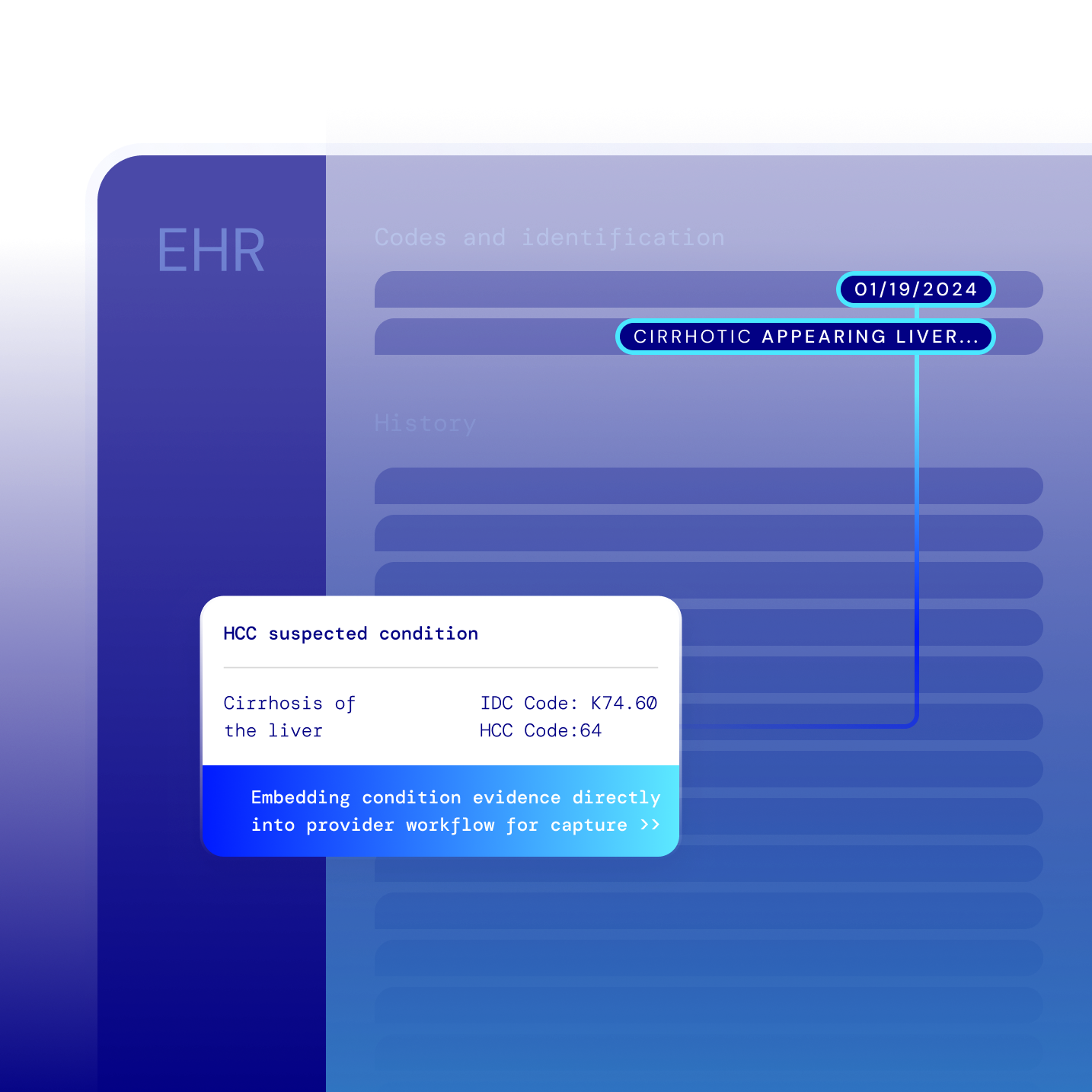 EHR

Codes and identification

01/19/2024

CIRRHOTIC APPEARING LIVER...

History

HCC suspected condition

Cirrhosis of the liver

IDC Code: K74.60
HCC Code:64

Embedding condition evidence directly into provider workflow for capture >>