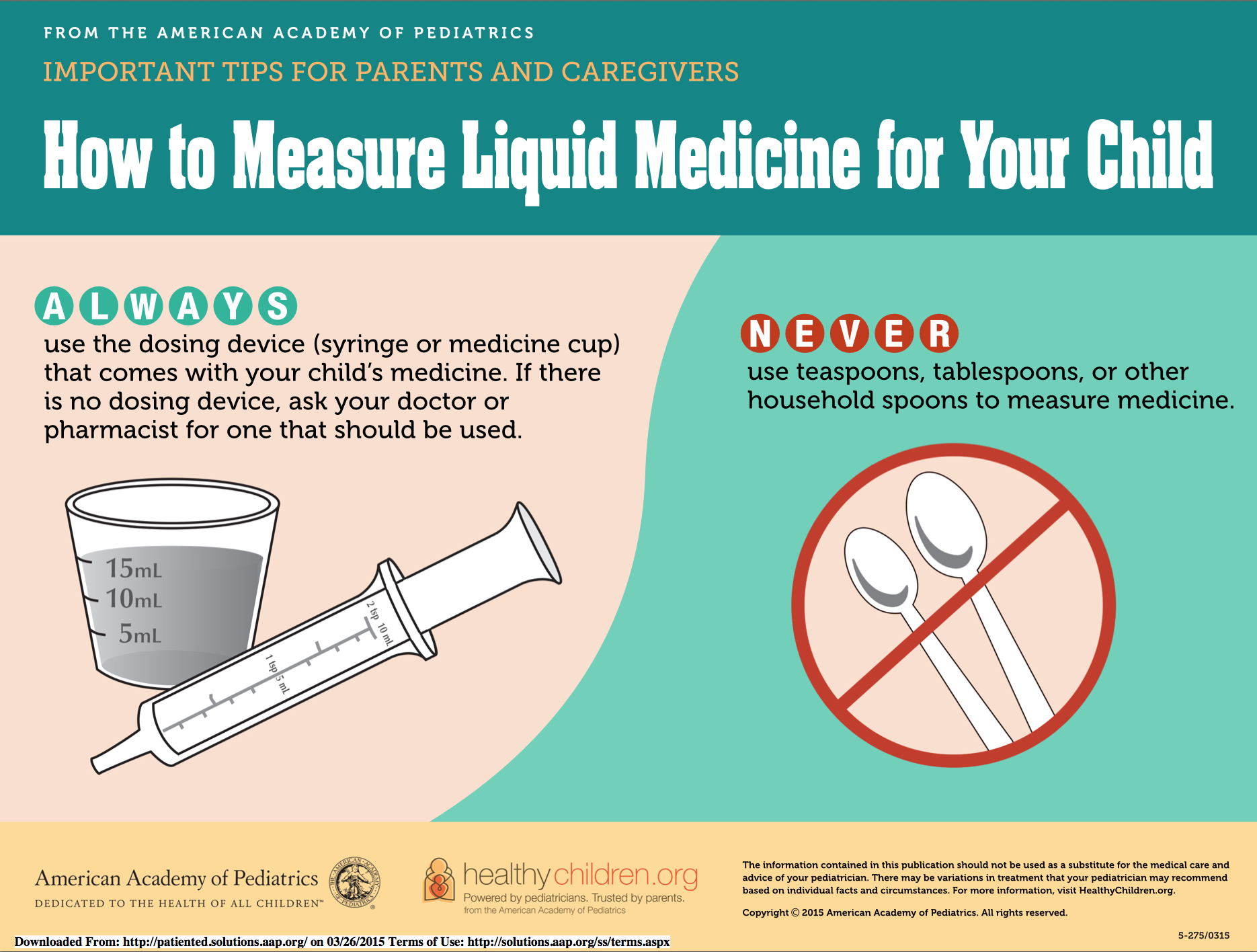 FROM THE AMERICAN ACADEMY OF PEDIATRICS

IMPORTANT TIPS FOR PARENTS AND CAREGIVERS

How to Measure Liquid Medicine for Your Child

ALWAYS

use the dosing device (syringe or medicine cup) that comes with your child's medicine. If there is no dosing device, ask your doctor or pharmacist for one that should be used.

15mL
10mL
5mL

2 tsp 10 mL
1 tsp 5 mL

NEVER

use teaspoons, tablespoons, or other household spoons to measure medicine.

American Academy of Pediatrics
DEDICATED TO THE HEALTH OF ALL CHILDREN™

THE AMERICAN ACADEMY OF PEDIATRICS

healthychildren.org
Powered by pediatricians. Trusted by parents.
from the American Academy of Pediatrics

The information contained in this publication should not be used as a substitute for the medical care and advice of your pediatrician. There may be variations in treatment that your pediatrician may recommend based on individual facts and circumstances. For more information, visit HealthyChildren.org.

Copyright © 2015 American Academy of Pediatrics. All rights reserved.

5-275/0315

Downloaded From: http://patiented.solutions.aap.org/ on 03/26/2015 Terms of Use: http://solutions.aap.org/ss/terms.aspx