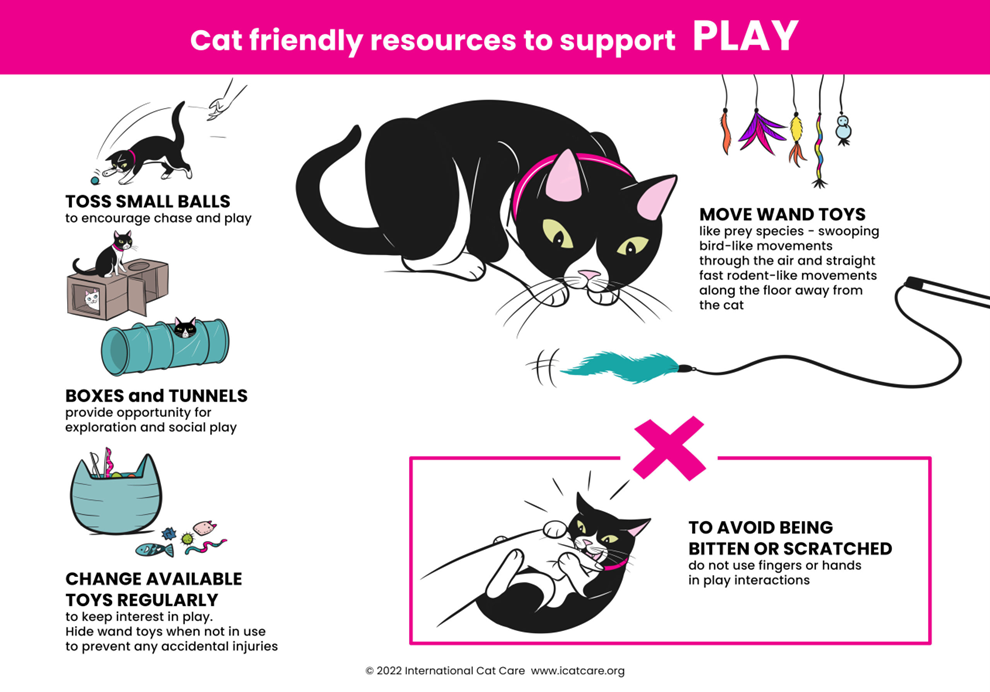 Cat friendly resources to support PLAY

TOSS SMALL BALLS
to encourage chase and play

BOXES and TUNNELS
provide opportunity for exploration and social play

CHANGE AVAILABLE TOYS REGULARLY
to keep interest in play.
Hide wand toys when not in use to prevent any accidental injuries

MOVE WAND TOYS
like prey species - swooping bird-like movements through the air and straight fast rodent-like movements along the floor away from the cat

TO AVOID BEING BITTEN OR SCRATCHED
do not use fingers or hands in play interactions

© 2022 International Cat Care www.icatcare.org