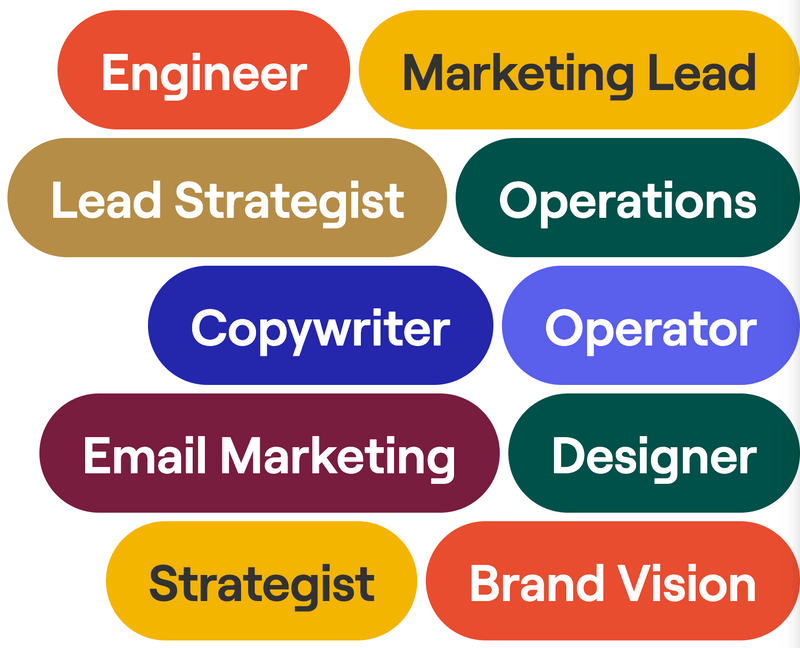 Engineer

Marketing Lead

Lead Strategist

Operations

Copywriter

Operator

Email Marketing

Designer

Strategist

Brand Vision