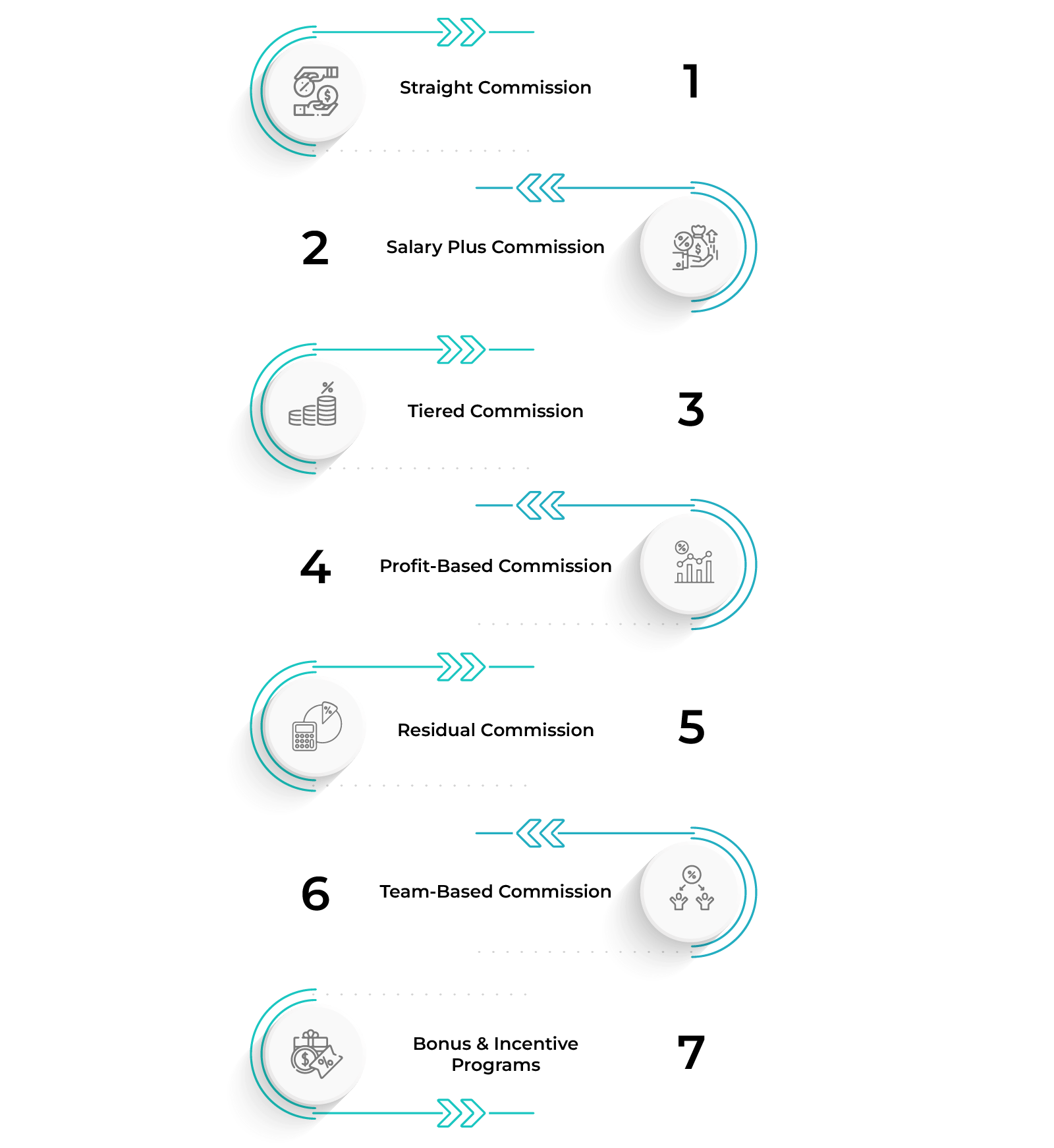 Straight Commission 1

2 Salary Plus Commission

Tiered Commission 3

4 Profit-Based Commission

Residual Commission 5

6 Team-Based Commission

Bonus & Incentive Programs 7