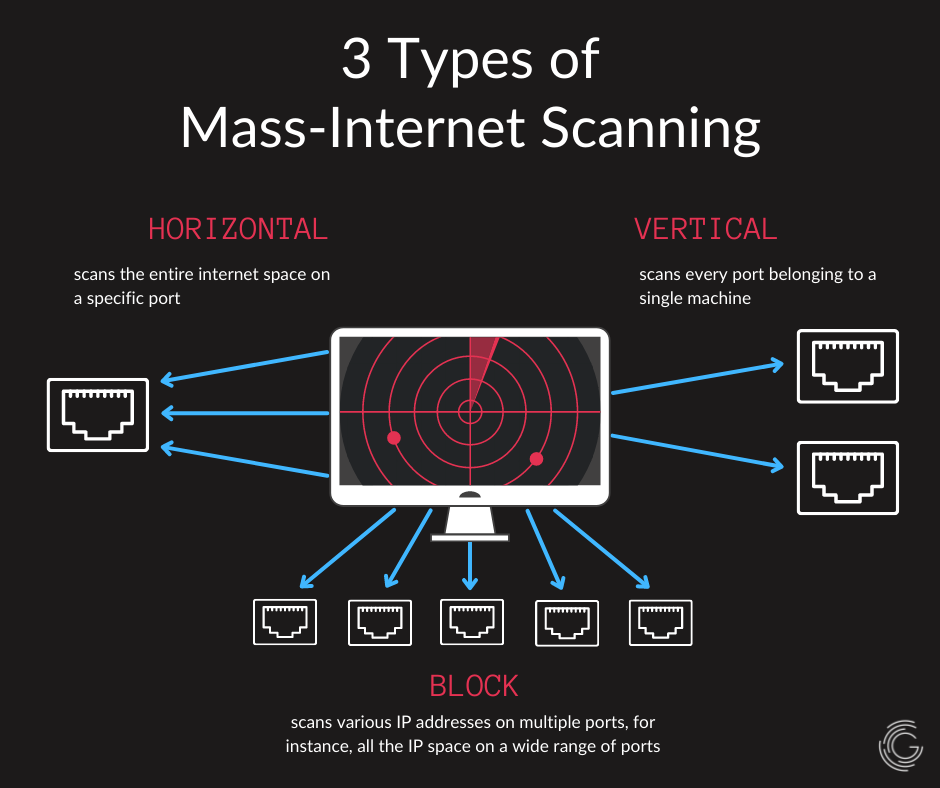 3 Types of
Mass-Internet Scanning

HORIZONTAL

scans the entire internet space on a specific port

VERTICAL

scans every port belonging to a single machine

BLOCK

scans various IP addresses on multiple ports, for instance, all the IP space on a wide range of ports