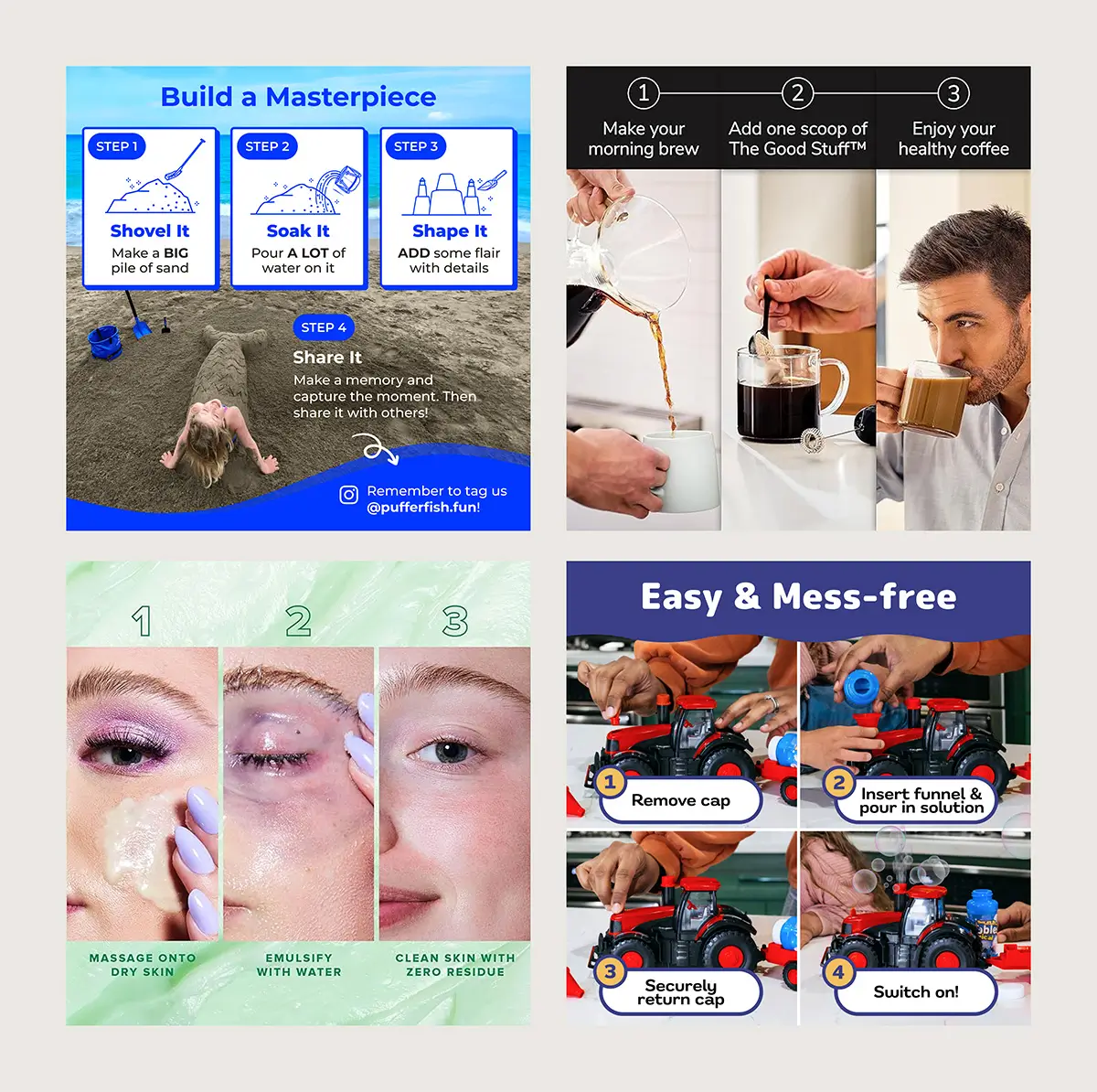 Build a Masterpiece

STEP 1
Shovel It
Make a BIG pile of sand

STEP 2
Soak It
Pour A LOT of water on it

STEP 3
Shape It
ADD some flair with details

STEP 4
Share It
Make a memory and capture the moment. Then share it with others!

Remember to tag us @pufferfish.fun!

1
Make your morning brew

2
Add one scoop of The Good Stuff™

3
Enjoy your healthy coffee

1
MASSAGE ONTO DRY SKIN

2
EMULSIFY WITH WATER

3
CLEAN SKIN WITH ZERO RESIDUE

Easy & Mess-free

1 Remove cap

2 Insert funnel & pour in solution

3 Securely return cap

4 Switch on!