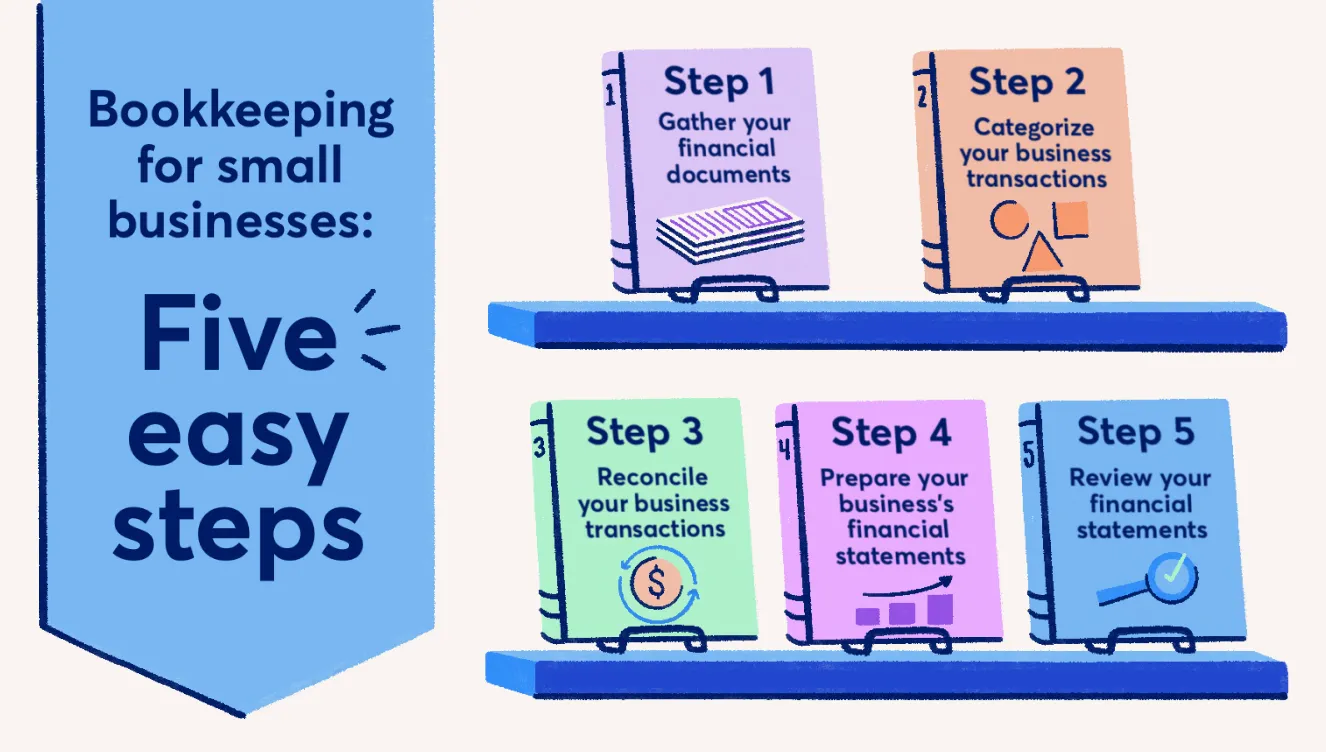 Bookkeeping for small businesses:

Five easy steps

1
Step 1
Gather your financial documents

2
Step 2
Categorize your business transactions

3
Step 3
Reconcile your business transactions

$

4
Step 4
Prepare your business's financial statements

5
Step 5
Review your financial statements