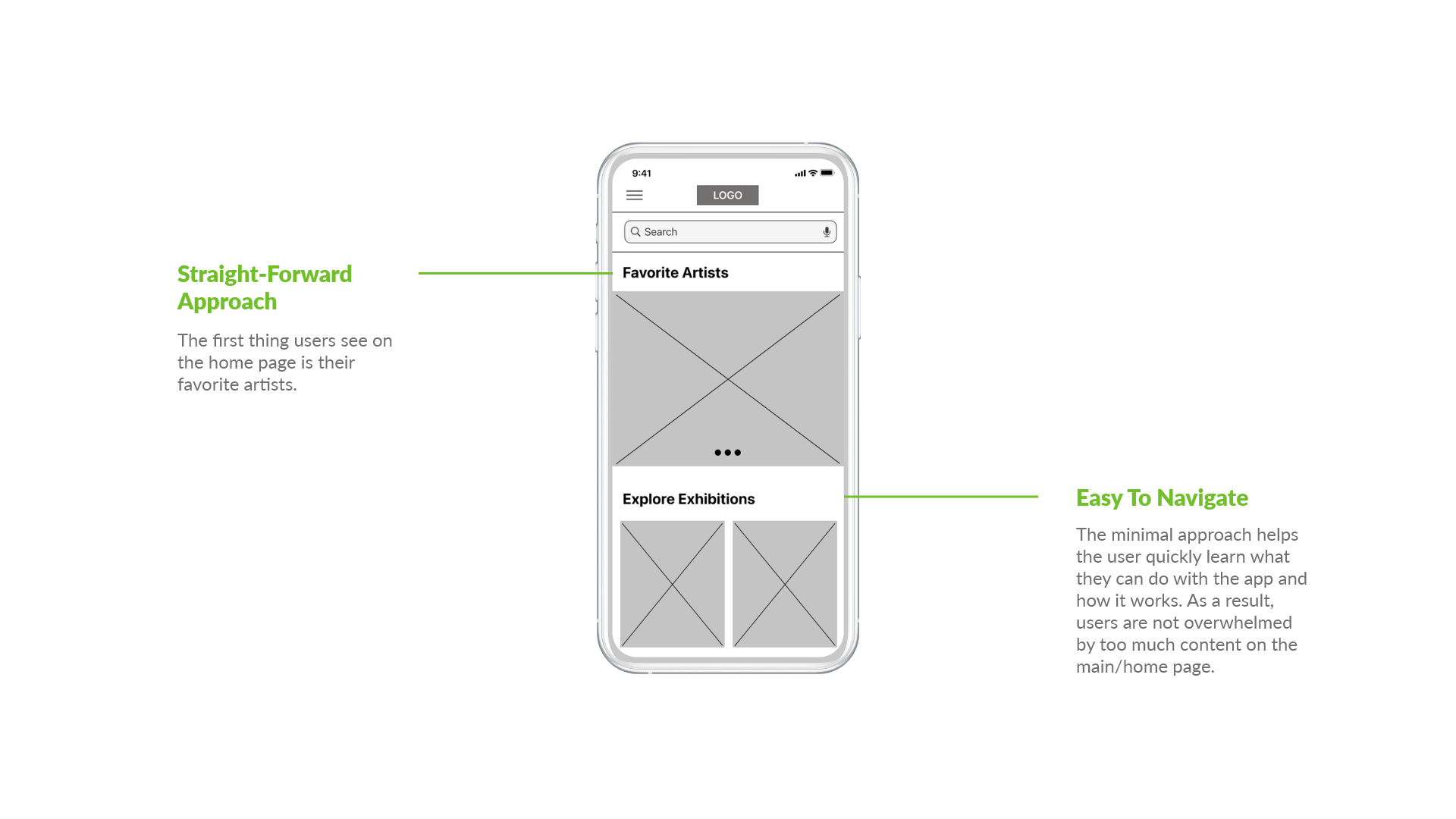 Straight-Forward Approach

The first thing users see on the home page is their favorite artists.

9:41

LOGO

Search

Favorite Artists

Explore Exhibitions

Easy To Navigate

The minimal approach helps the user quickly learn what they can do with the app and how it works. As a result, users are not overwhelmed by too much content on the main/home page.