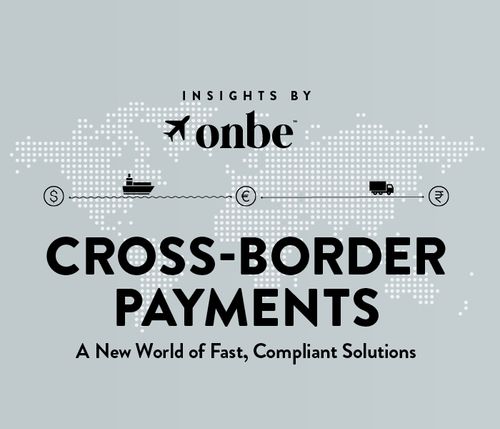 INSIGHTS BY

onbe™

$ € ₹

CROSS-BORDER PAYMENTS

A New World of Fast, Compliant Solutions