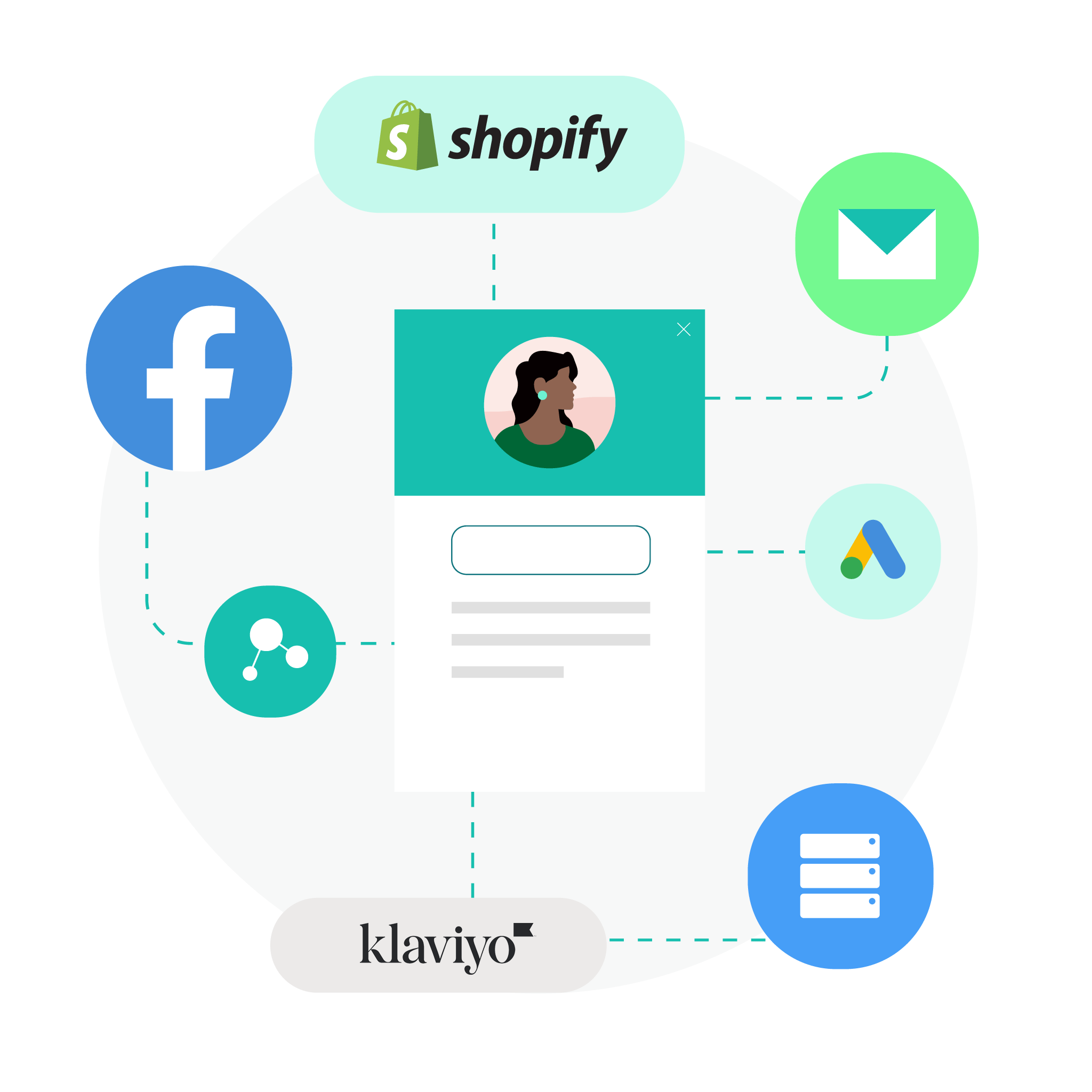 shopify

klaviyo