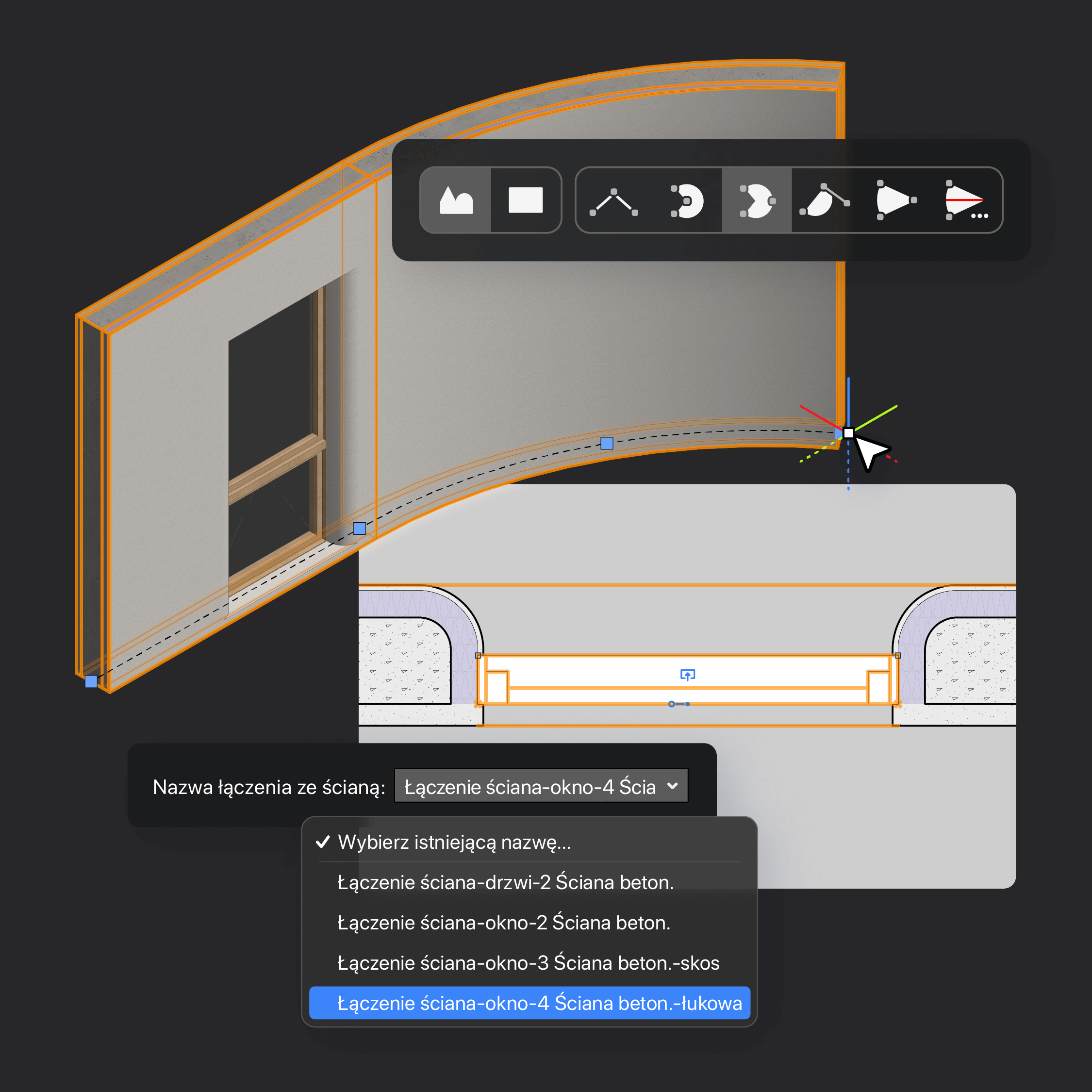 Nazwa łączenia ze ścianą: Łączenie ściana-okno-4 Ścia

Wybierz istniejącą nazwę...
Łączenie ściana-drzwi-2 Ściana beton.
Łączenie ściana-okno-2 Ściana beton.
Łączenie ściana-okno-3 Ściana beton.-skos
Łączenie ściana-okno-4 Ściana beton.-łukowa