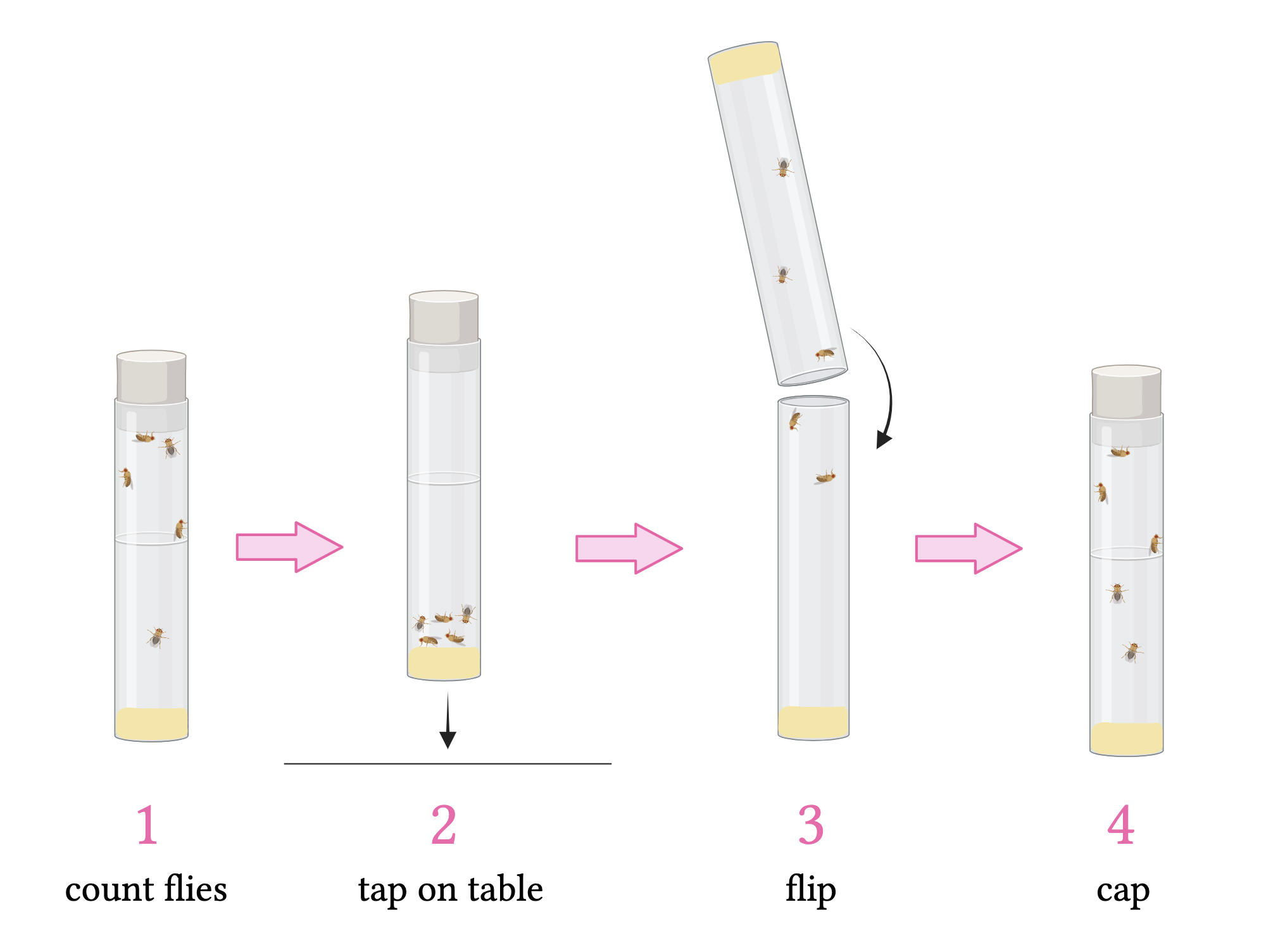 1
count flies

2
tap on table

3
flip

4
cap