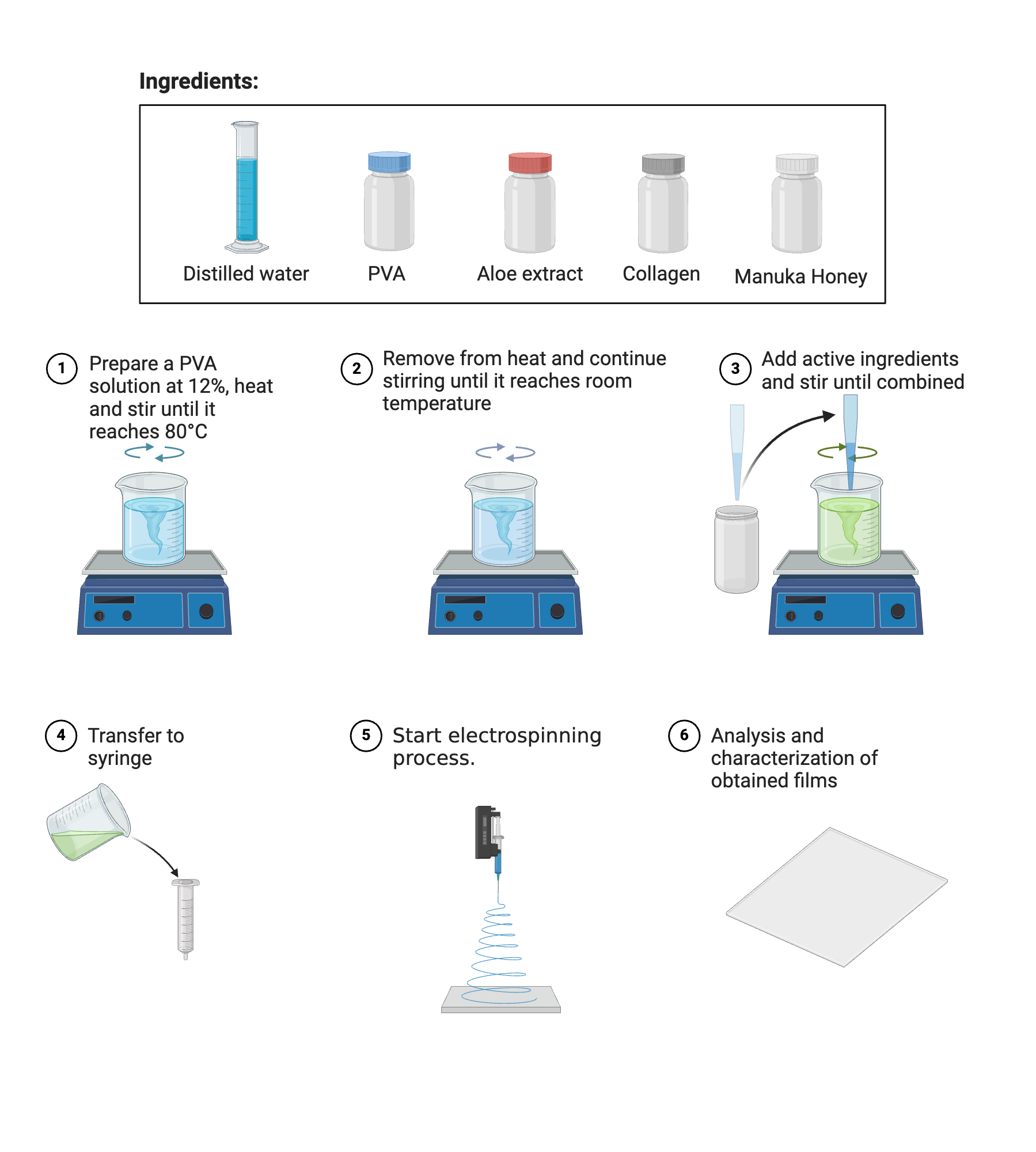 Ingredients:

Distilled water
PVA
Aloe extract
Collagen
Manuka Honey

1 Prepare a PVA solution at 12%, heat and stir until it reaches 80°C

2 Remove from heat and continue stirring until it reaches room temperature

3 Add active ingredients and stir until combined

4 Transfer to syringe

5 Start electrospinning process.

6 Analysis and characterization of obtained films