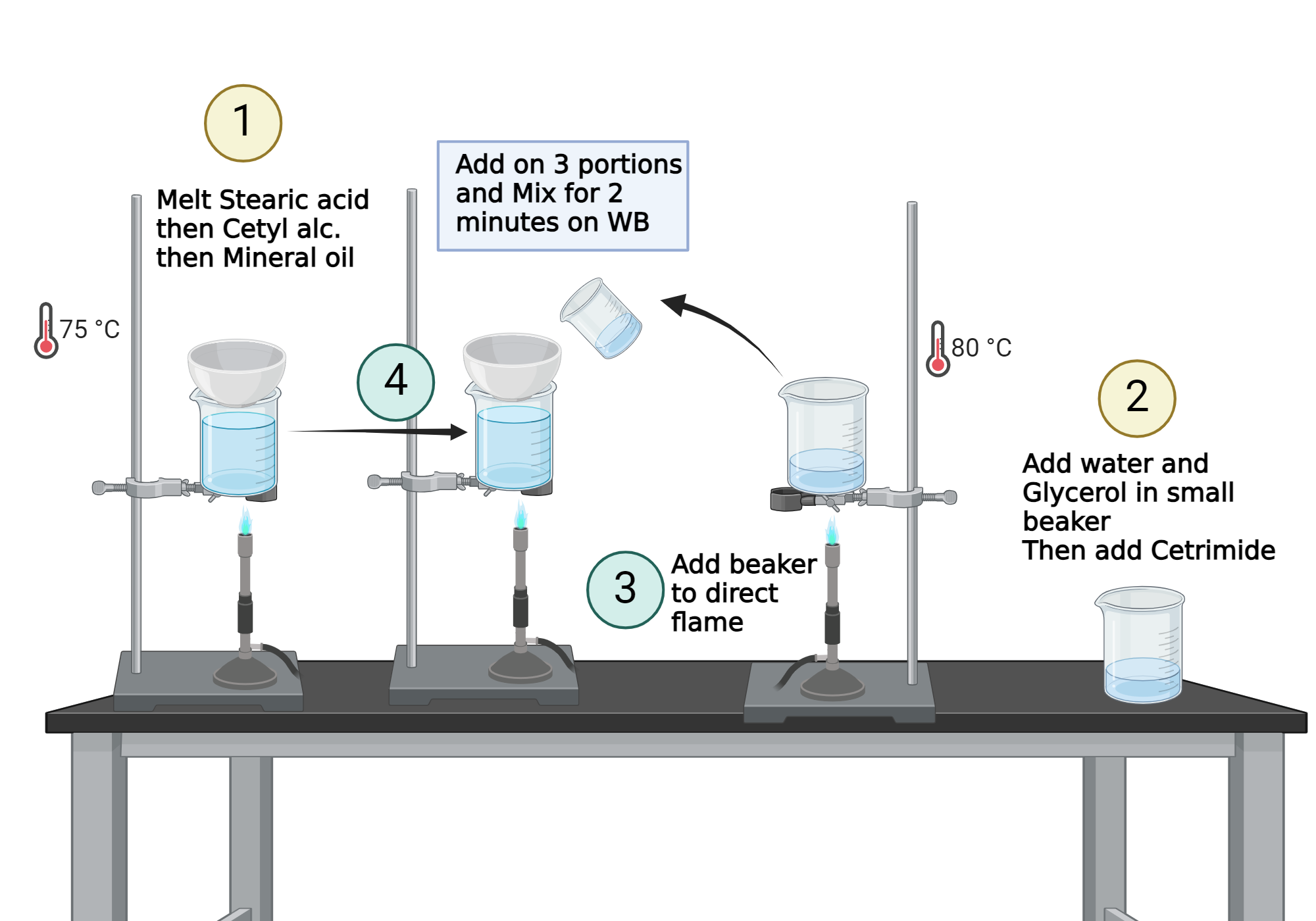 1

Melt Stearic acid then Cetyl alc. then Mineral oil

75 °C

4

Add on 3 portions and Mix for 2 minutes on WB

80 °C

2

Add water and Glycerol in small beaker
Then add Cetrimide

3

Add beaker to direct flame