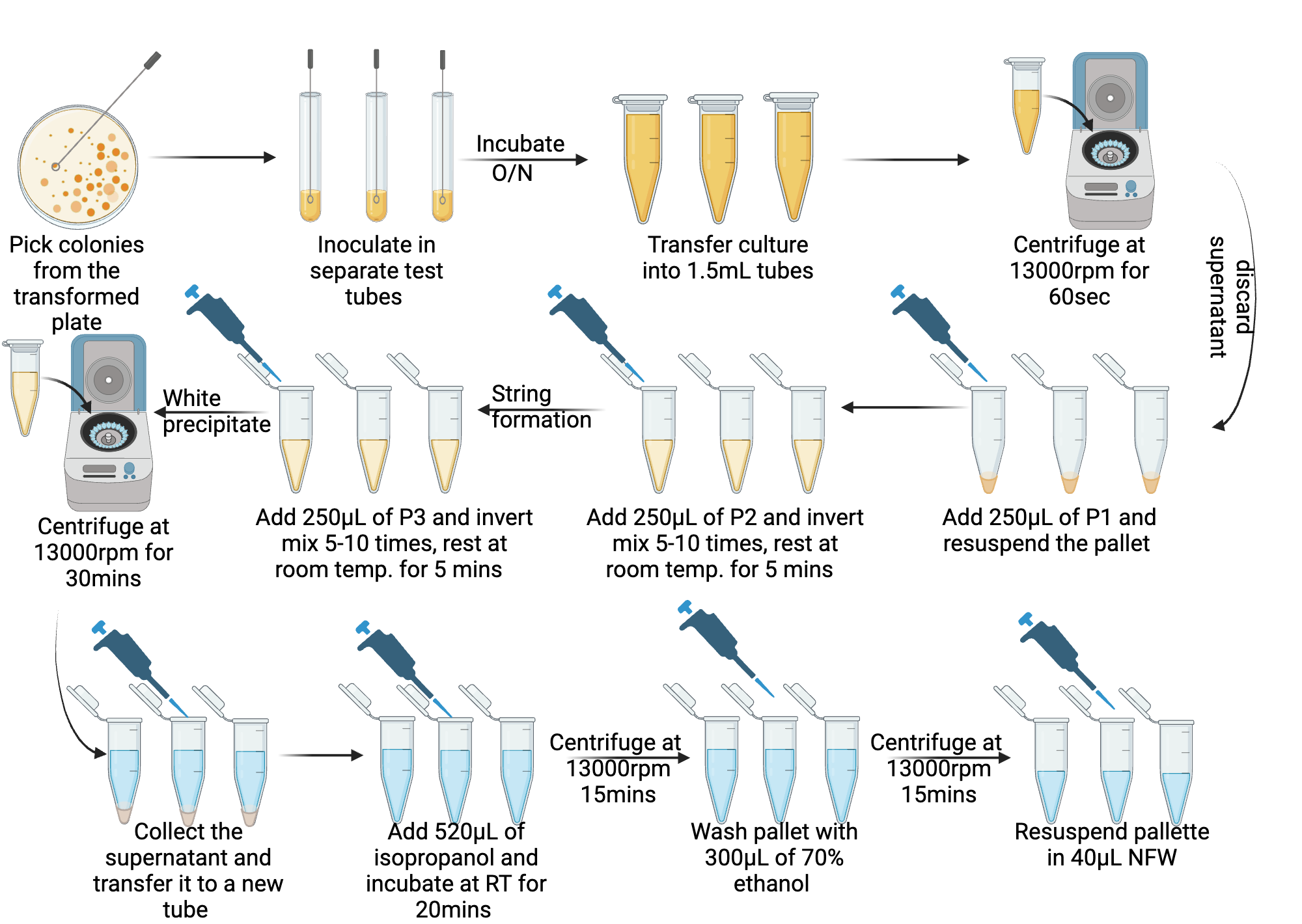 Pick colonies from the transformed plate

Inoculate in separate test tubes

Incubate O/N

Transfer culture into 1.5mL tubes

Centrifuge at 13000rpm for 60sec

discard supernatant

Add 250μL of P1 and resuspend the pallet

Add 250μL of P2 and invert mix 5-10 times, rest at room temp. for 5 mins

String formation

Add 250μL of P3 and invert mix 5-10 times, rest at room temp. for 5 mins

White precipitate

Centrifuge at 13000rpm for 30mins

Collect the supernatant and transfer it to a new tube

Add 520μL of isopropanol and incubate at RT for 20mins

Centrifuge at 13000rpm 15mins

Wash pallet with 300μL of 70% ethanol

Centrifuge at 13000rpm 15mins

Resuspend pallette in 40μL NFW