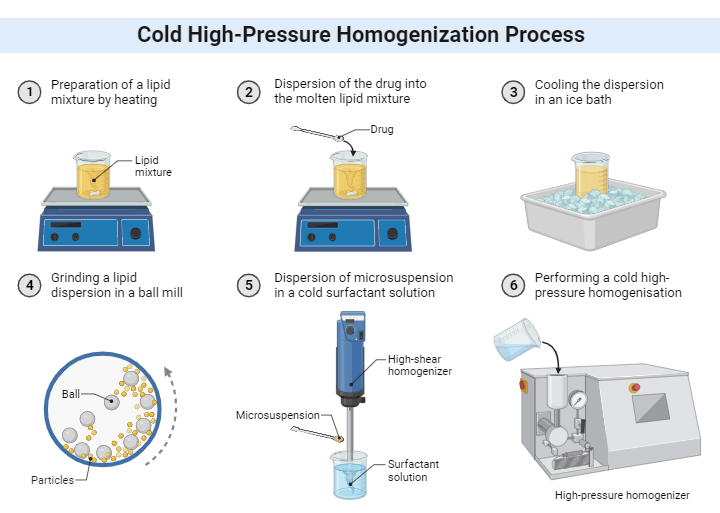 Cold High-Pressure Homogenization Process

1 Preparation of a lipid mixture by heating

Lipid mixture

2 Dispersion of the drug into the molten lipid mixture

Drug

3 Cooling the dispersion in an ice bath

4 Grinding a lipid dispersion in a ball mill

Ball

Particles

5 Dispersion of microsuspension in a cold surfactant solution

High-shear homogenizer

Microsuspension

Surfactant solution

6 Performing a cold high-pressure homogenisation

High-pressure homogenizer