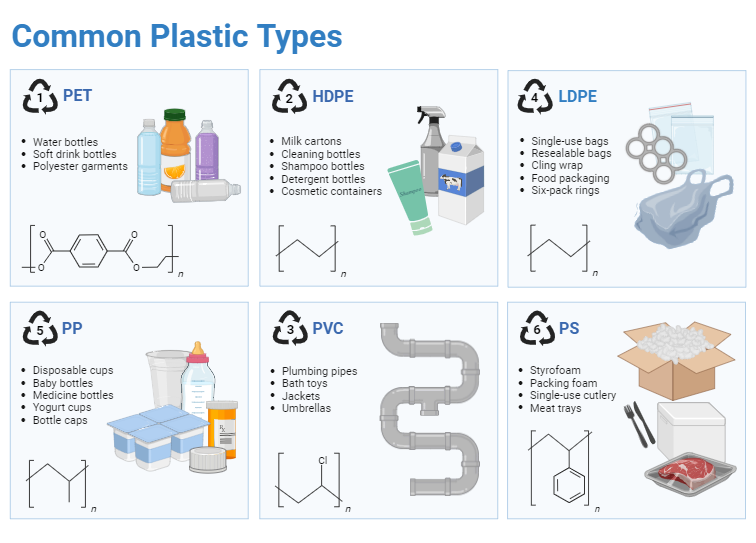 Common Plastic Types

1 PET

- Water bottles
- Soft drink bottles
- Polyester garments

O O O O n

2 HDPE

- Milk cartons
- Cleaning bottles
- Shampoo bottles
- Detergent bottles
- Cosmetic containers

Shampoo

n

4 LDPE

- Single-use bags
- Resealable bags
- Cling wrap
- Food packaging
- Six-pack rings

n

5 PP

- Disposable cups
- Baby bottles
- Medicine bottles
- Yogurt cups
- Bottle caps

Rx

n

3 PVC

- Plumbing pipes
- Bath toys
- Jackets
- Umbrellas

Cl

n

6 PS

- Styrofoam
- Packing foam
- Single-use cutlery
- Meat trays

n